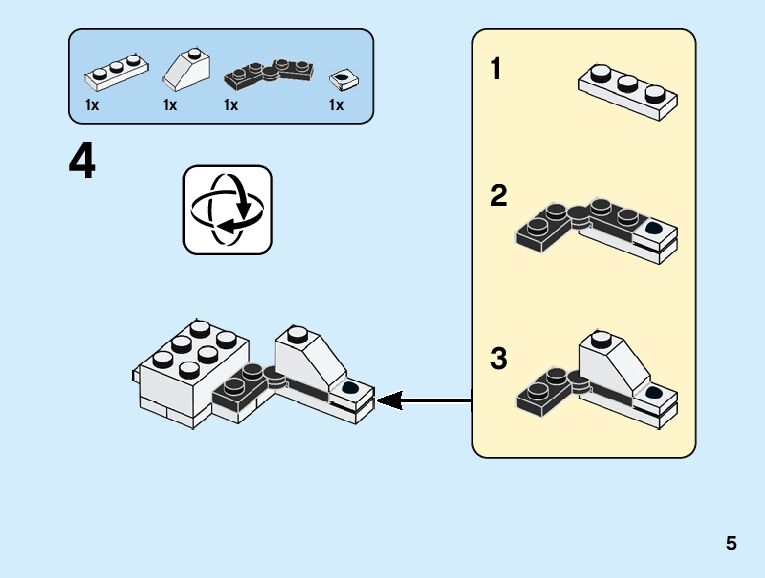 1x 1x 1x 1x

4

1

2

3

5