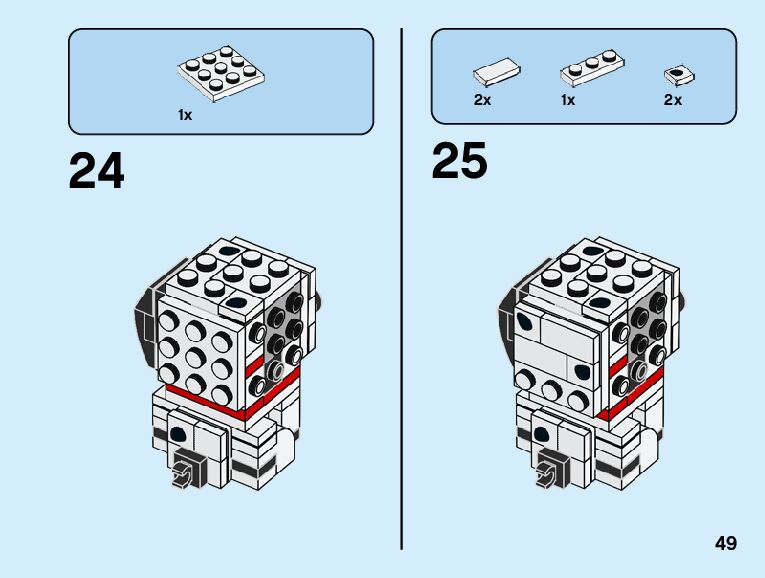 1x

24

2x 1x 2x

25

49