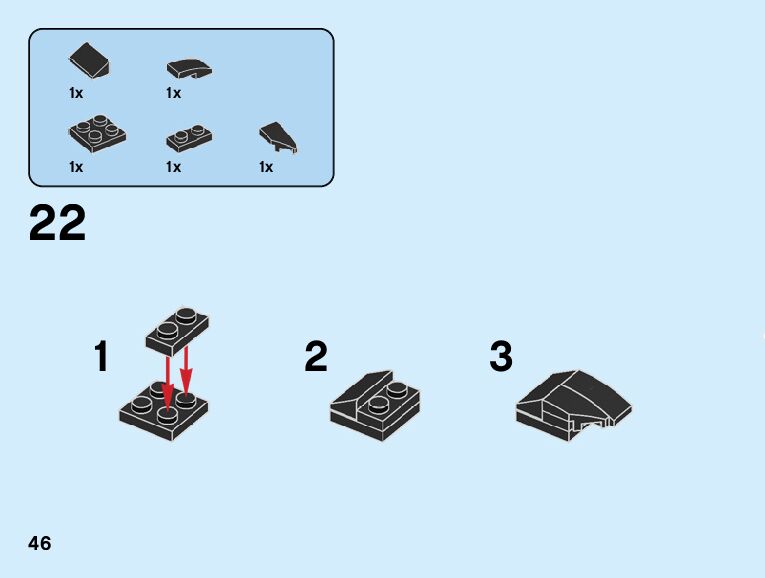 1x
1x
1x
1x
1x

22

1
2
3

46