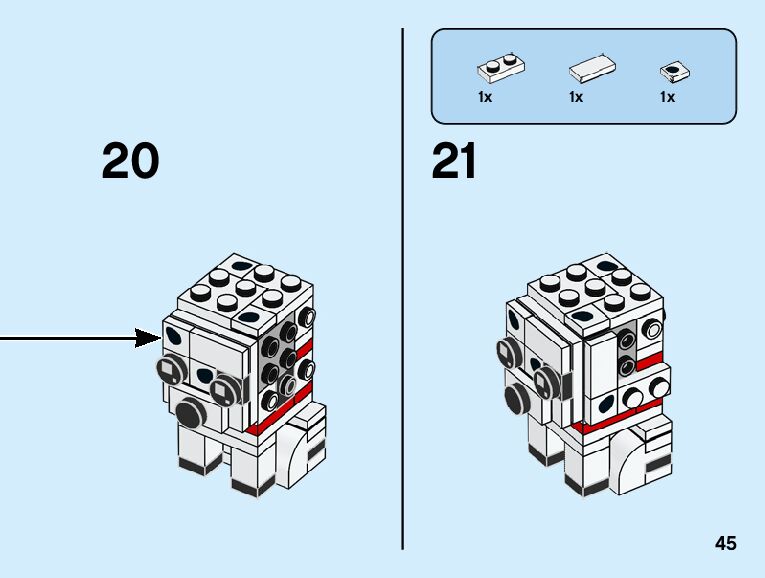 20

1x 1x 1x

21

45