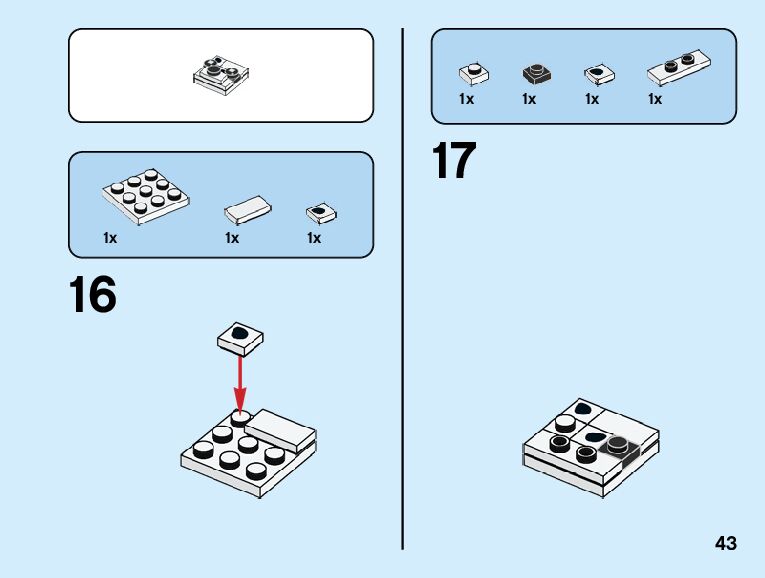 1x 1x 1x

16

1x 1x 1x 1x

17

43