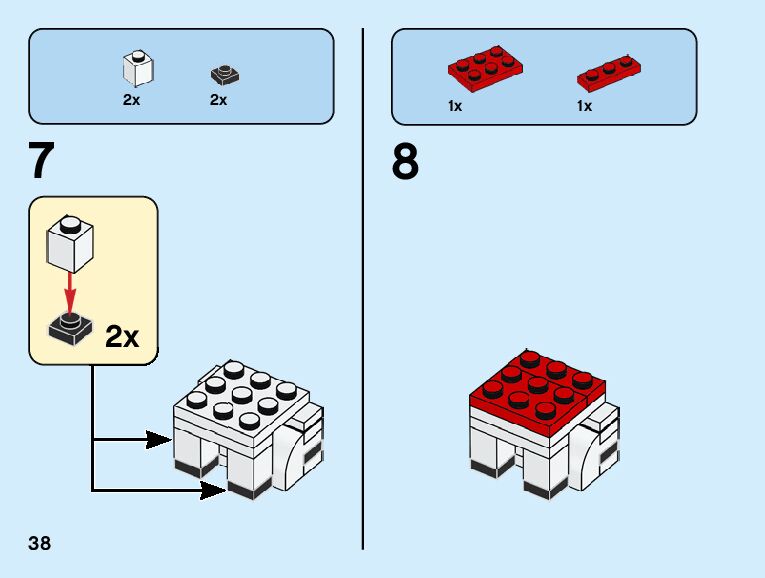 2x 2x

7

2x

38

1x 1x

8