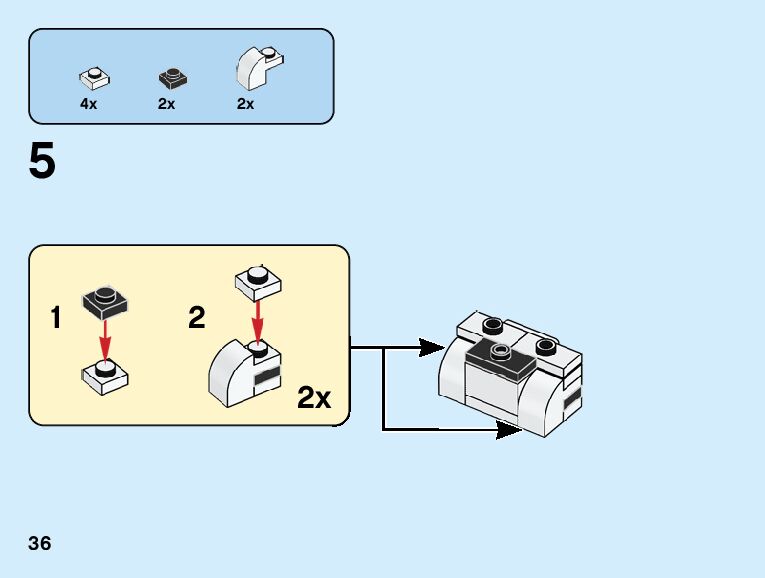 4x
2x
2x

5

1
2
2x

36