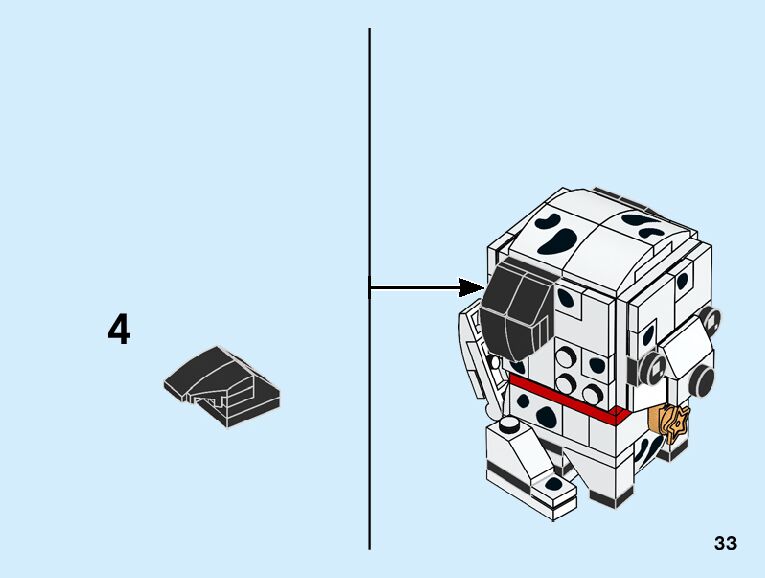 4

33