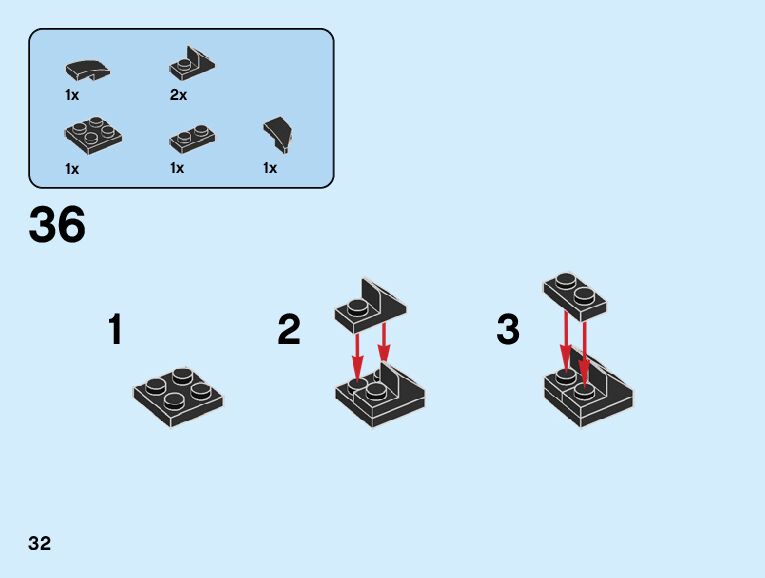 1x
2x
1x
1x
1x

36

1
2
3

32