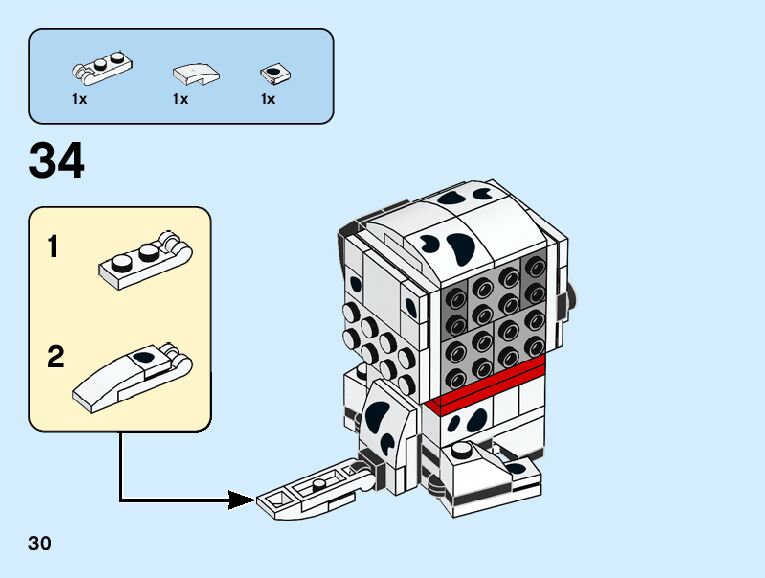 1x 1x 1x

34

1

2

30