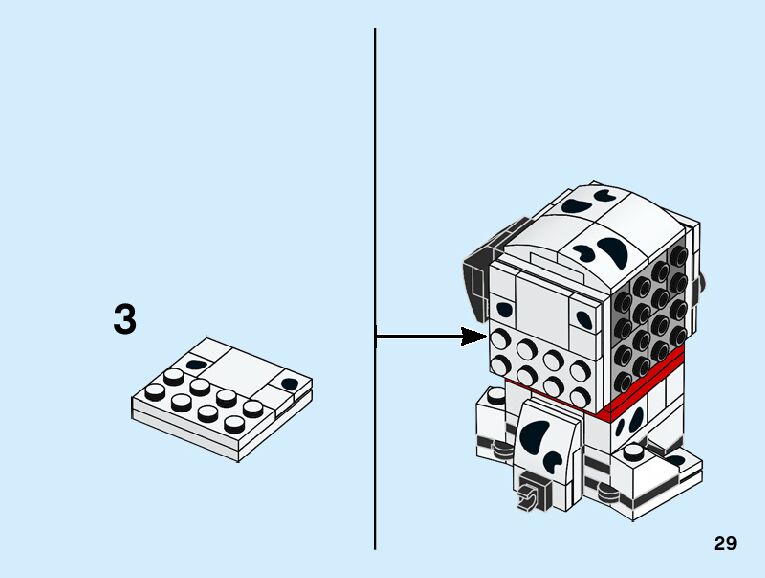 3

29