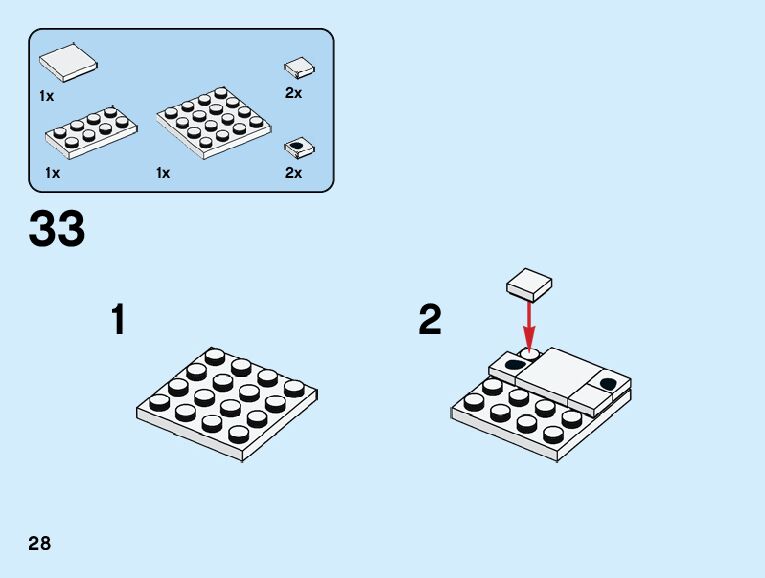 1x

2x

1x

1x

2x

33

1

2

28