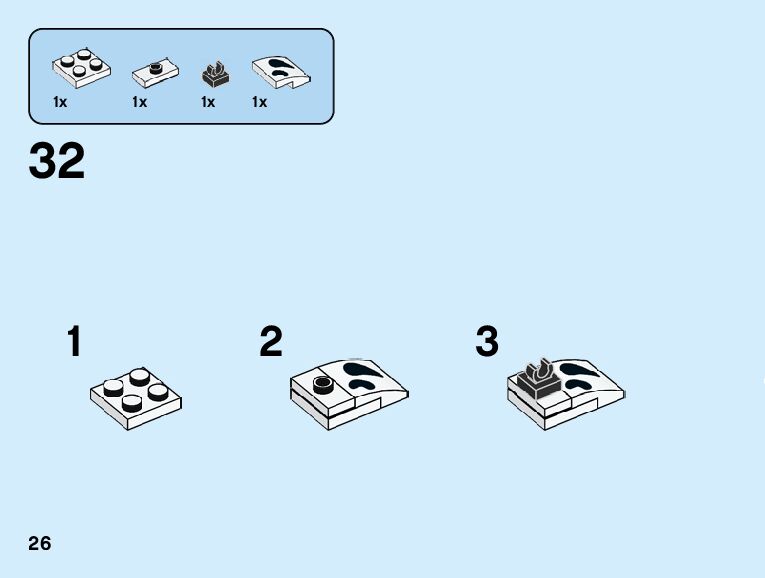 1x 1x 1x 1x

32

1

2

3

26