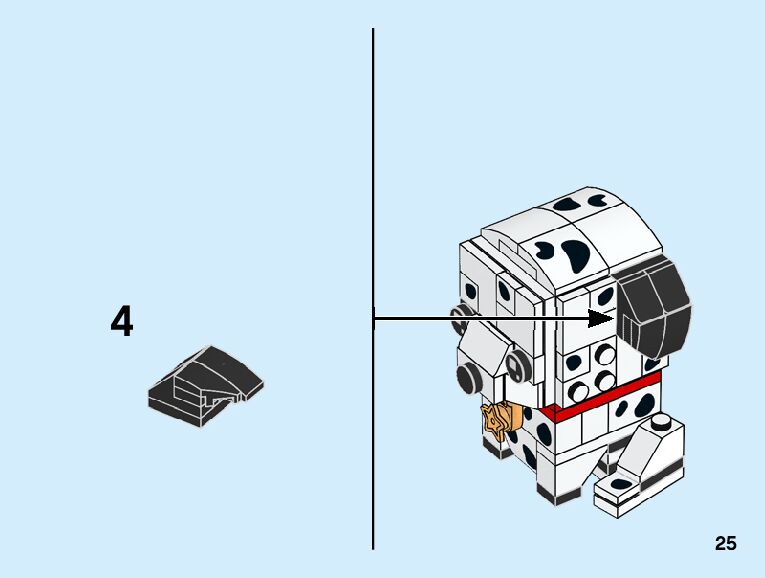 4

25