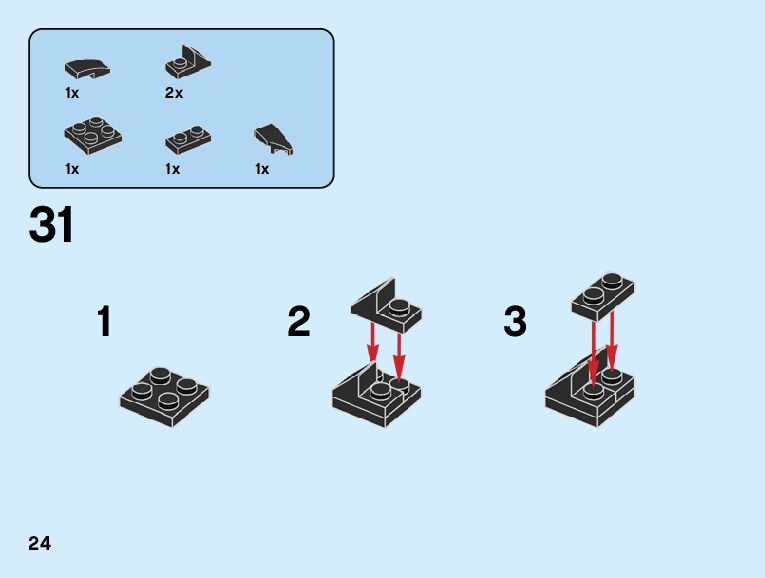 1x 2x

1x 1x 1x

31

1

2

3

24