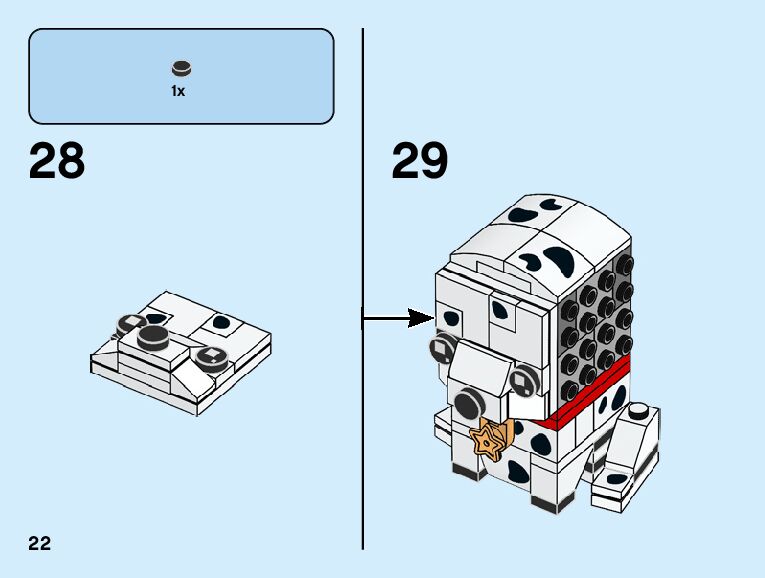 1x

28

29

22