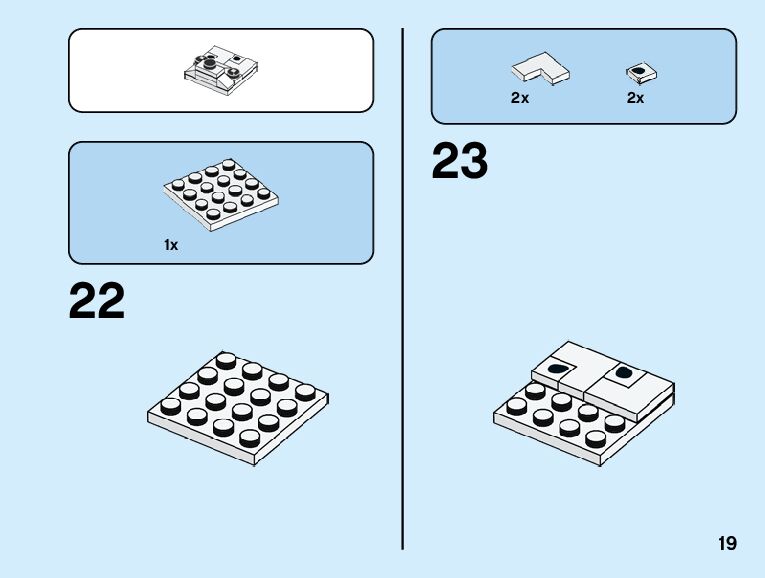 1x

22

2x

2x

23

19