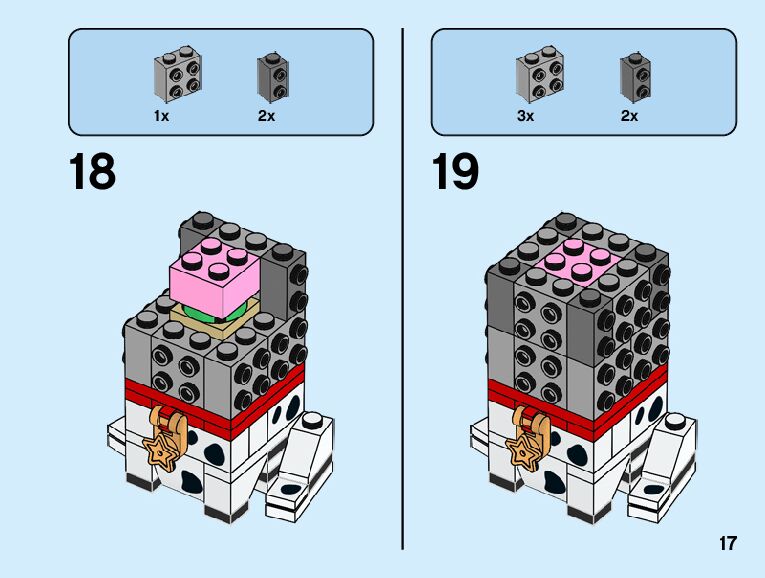 1x
2x

18

3x
2x

19

17