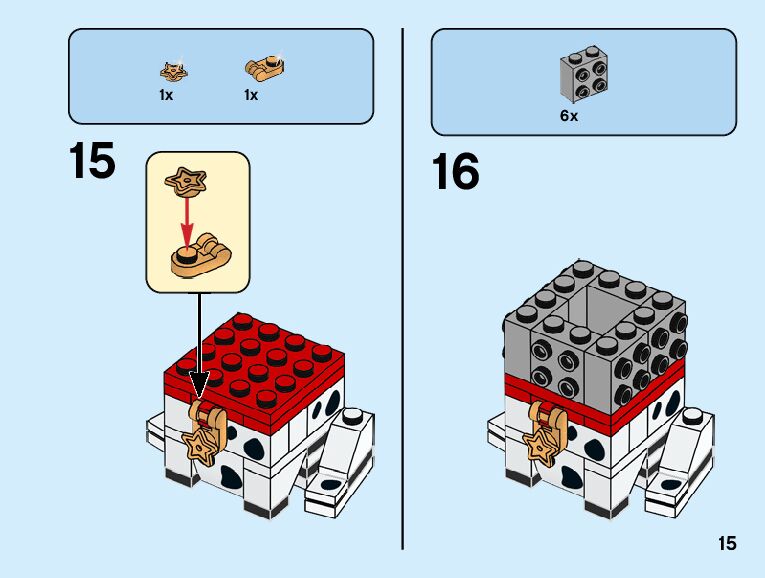 1x 1x

15

6x

16

15