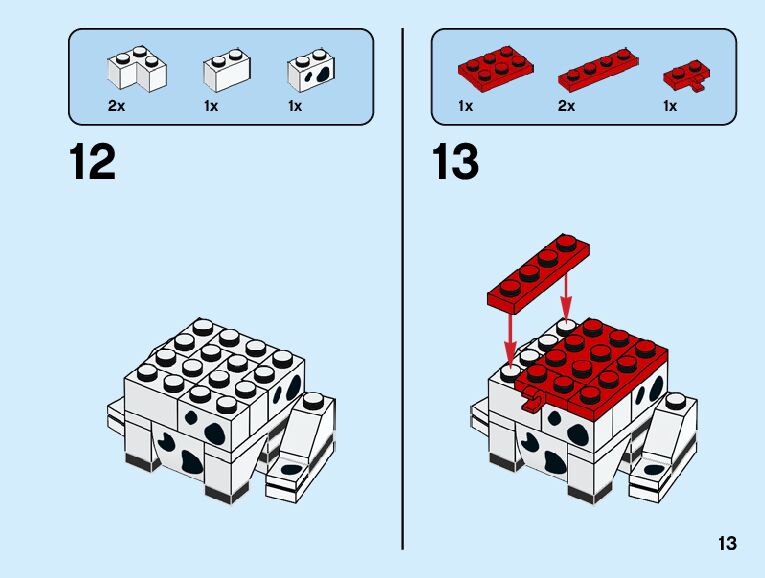 2x 1x 1x

12

1x 2x 1x

13

13