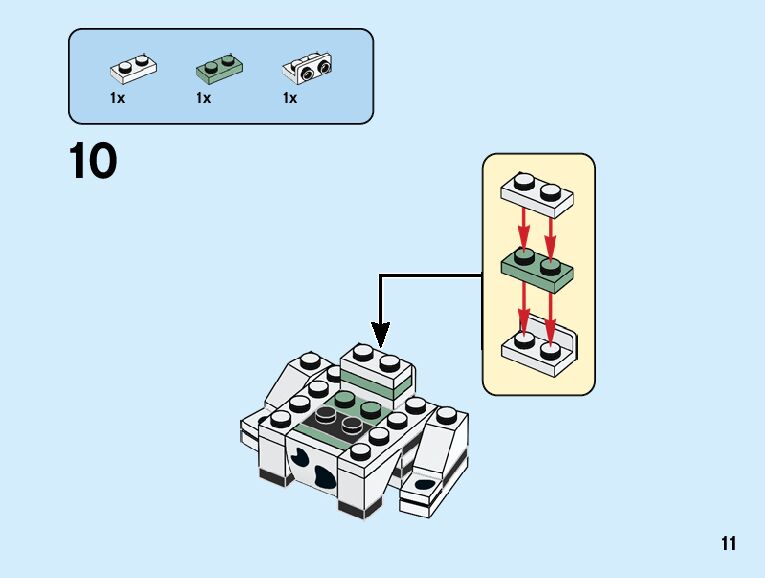 1x 1x 1x

10

11