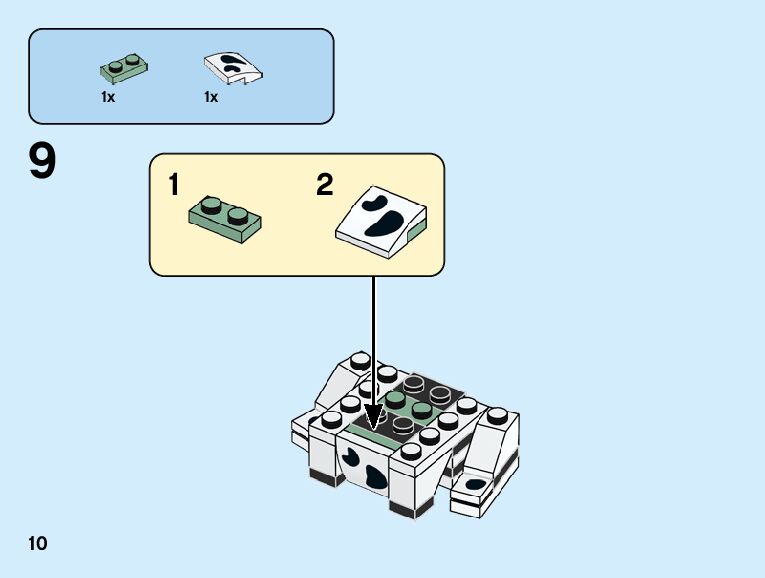 1x 1x

9

1 2

10