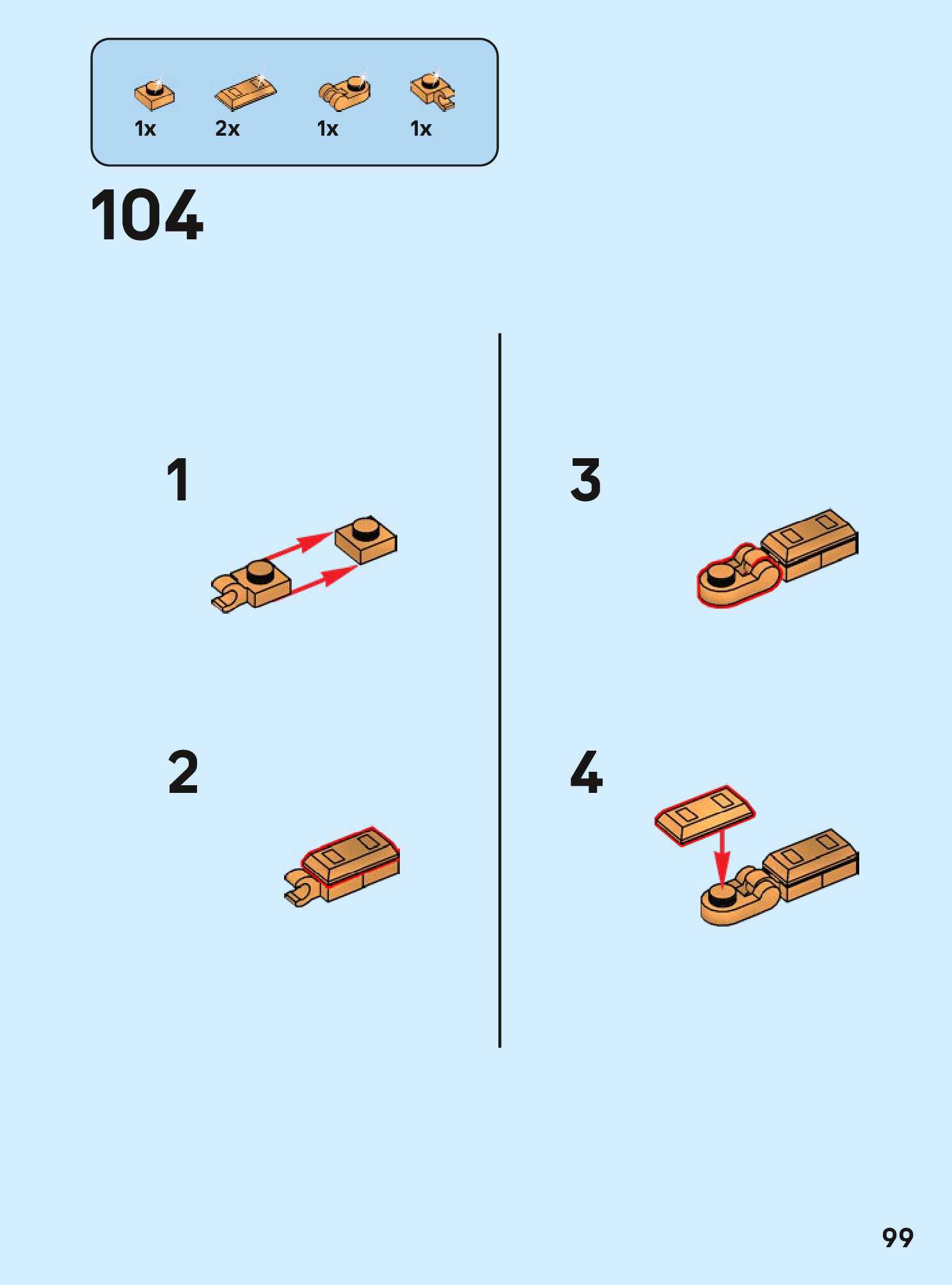 1x 2x 1x 1x

104

1

2

3

4

99