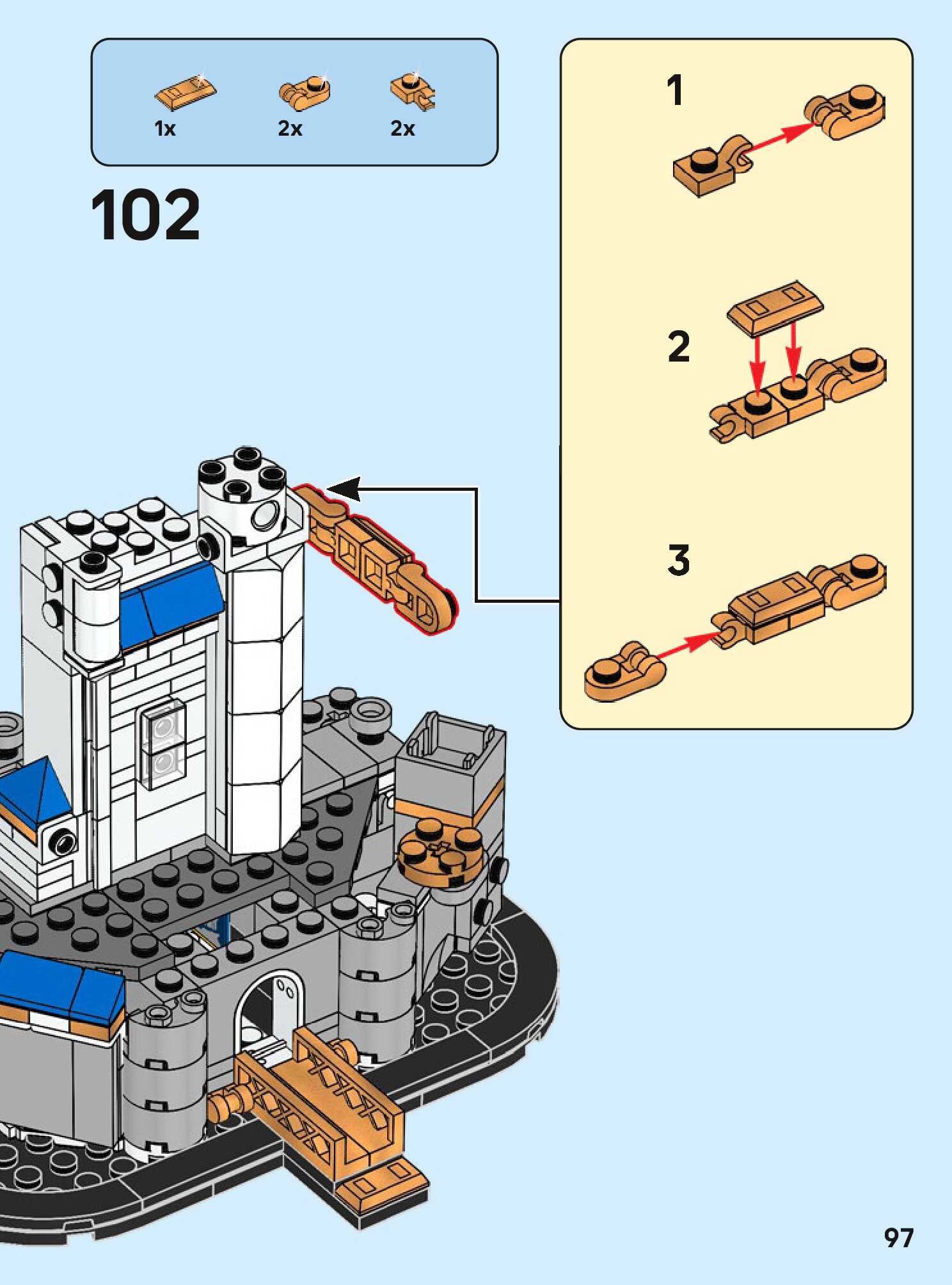 1x
2x
2x

102

1

2

3

97