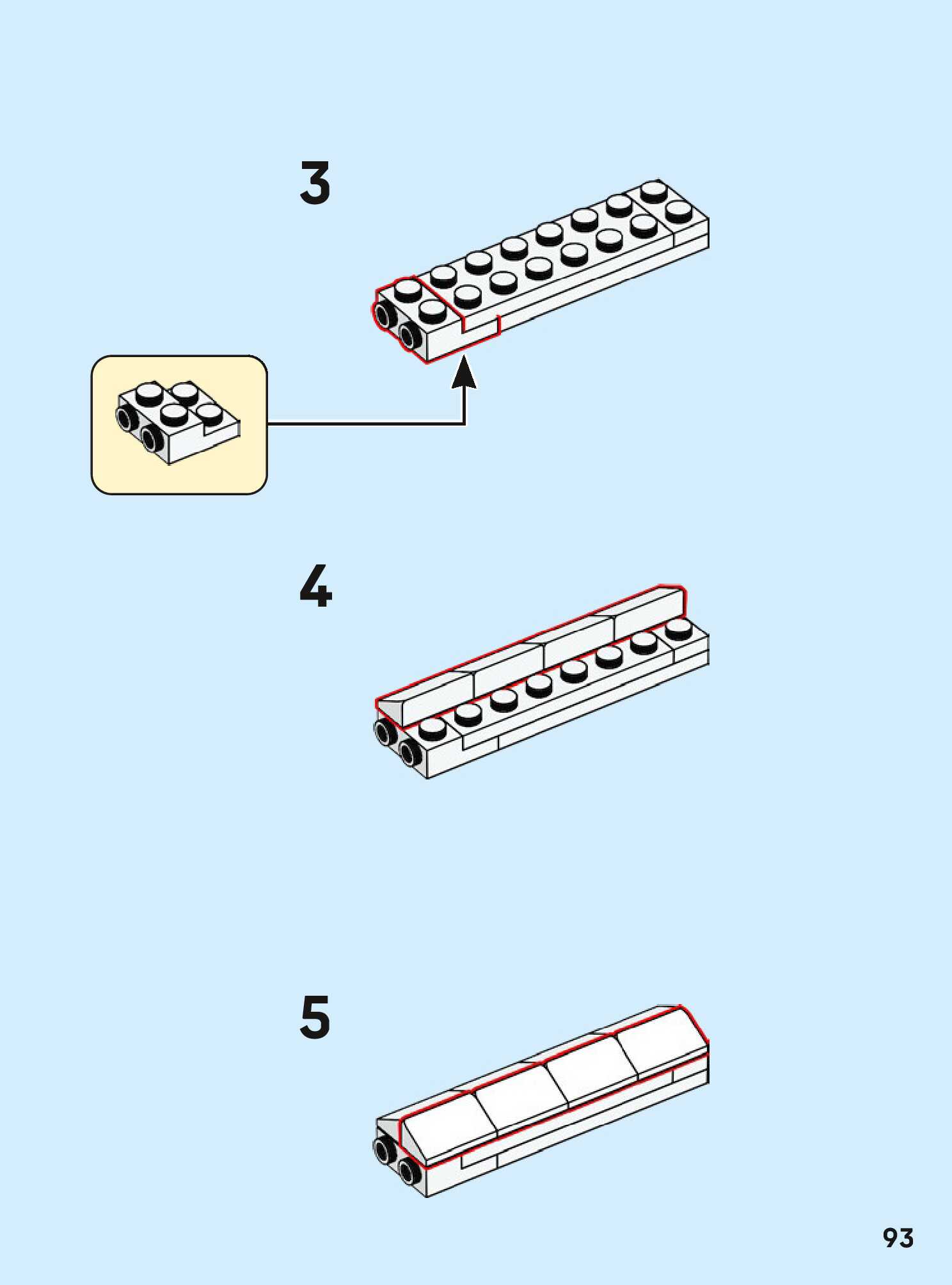 3

4

5

93