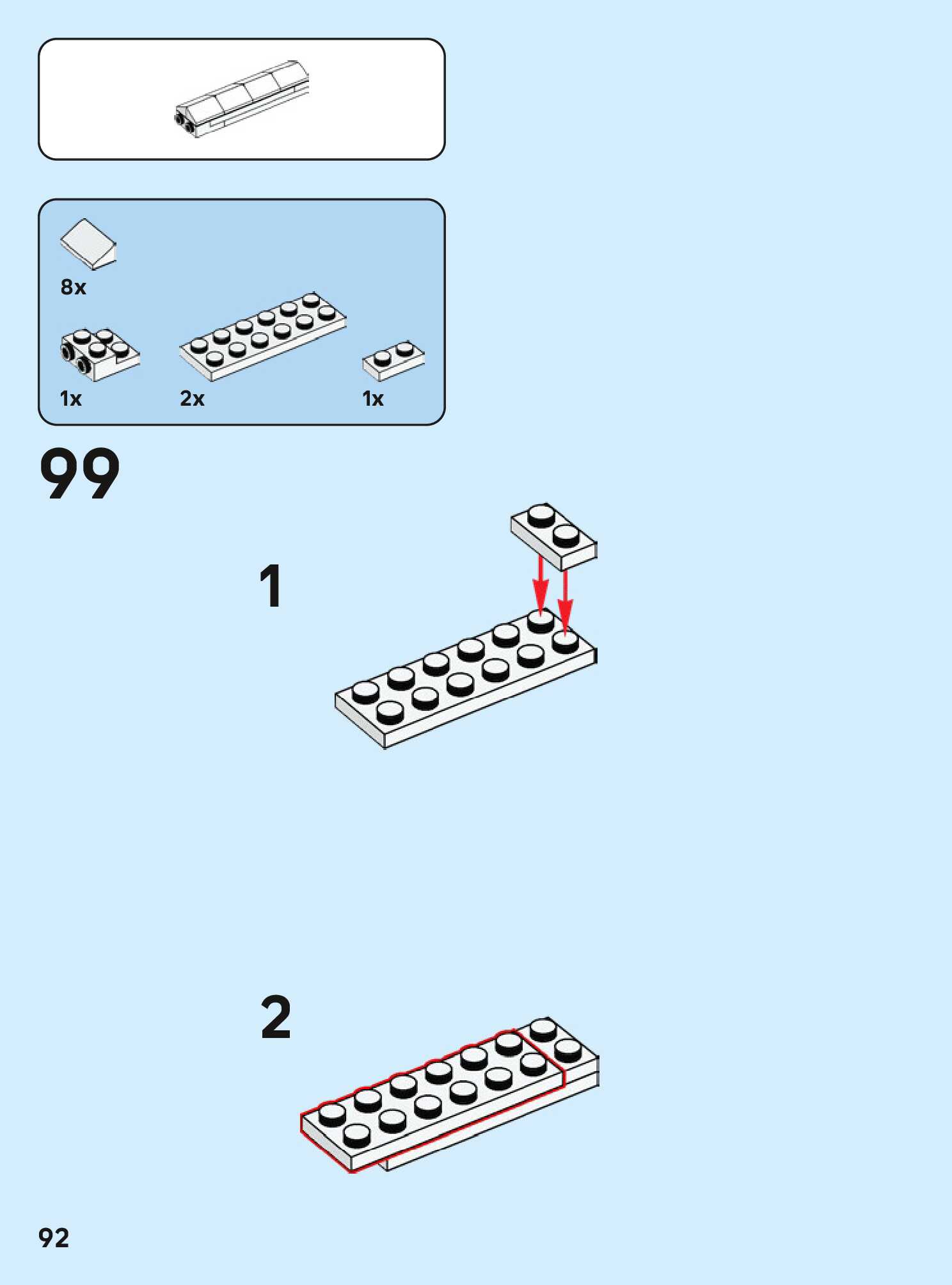 8x

1x

2x

1x

99

1

2

92