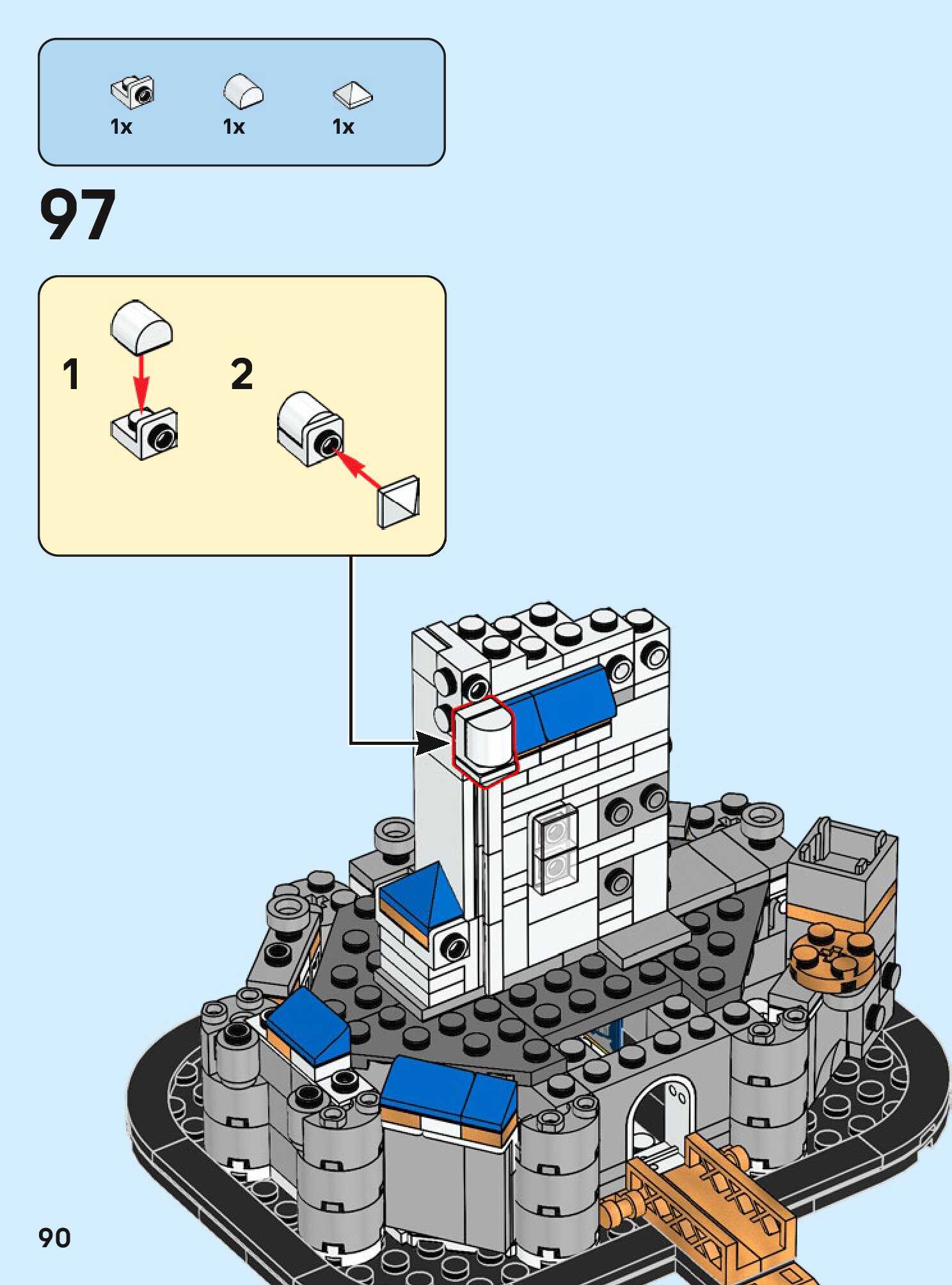 1x 1x 1x

97

1

2

90