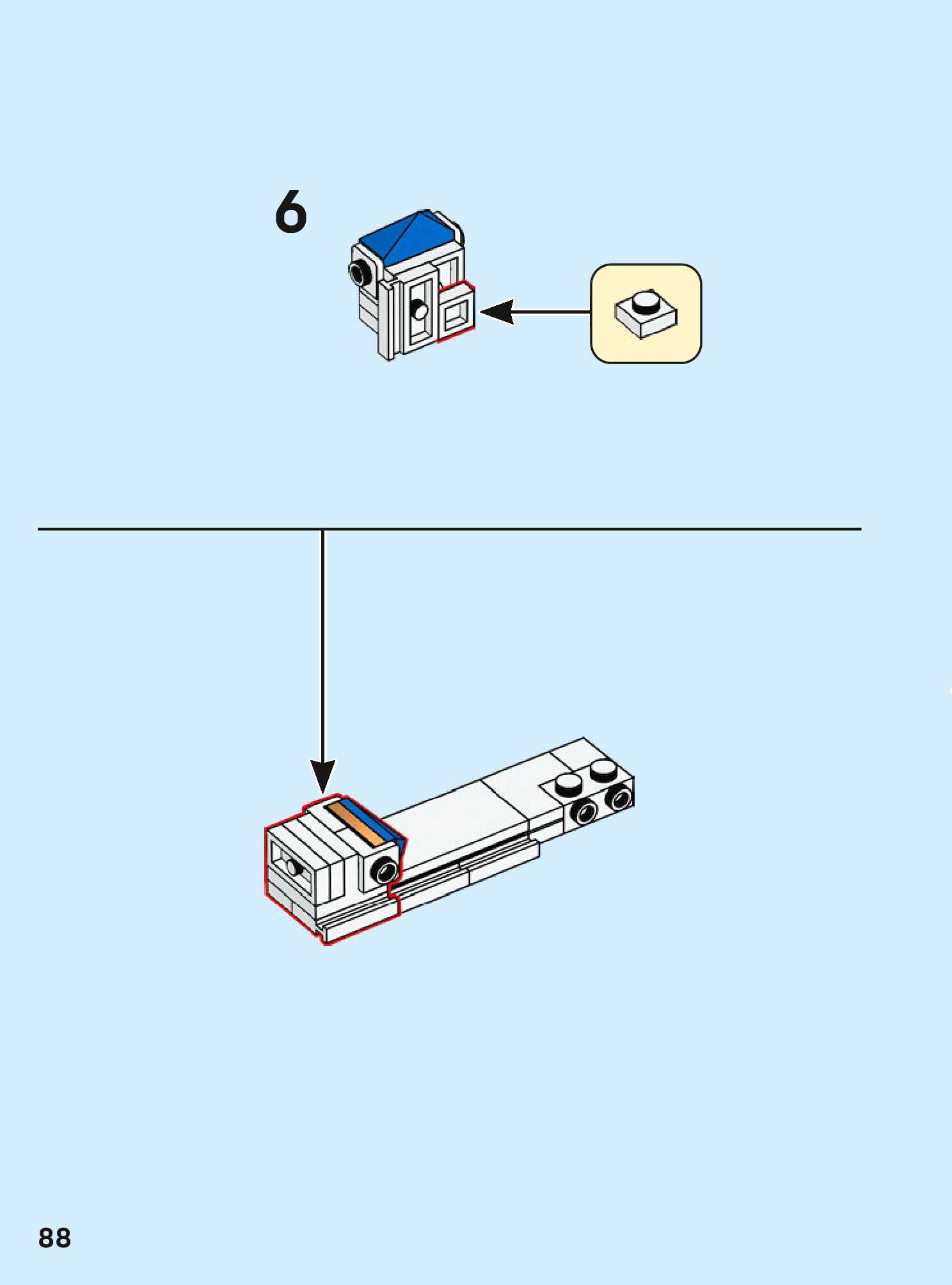 6

88