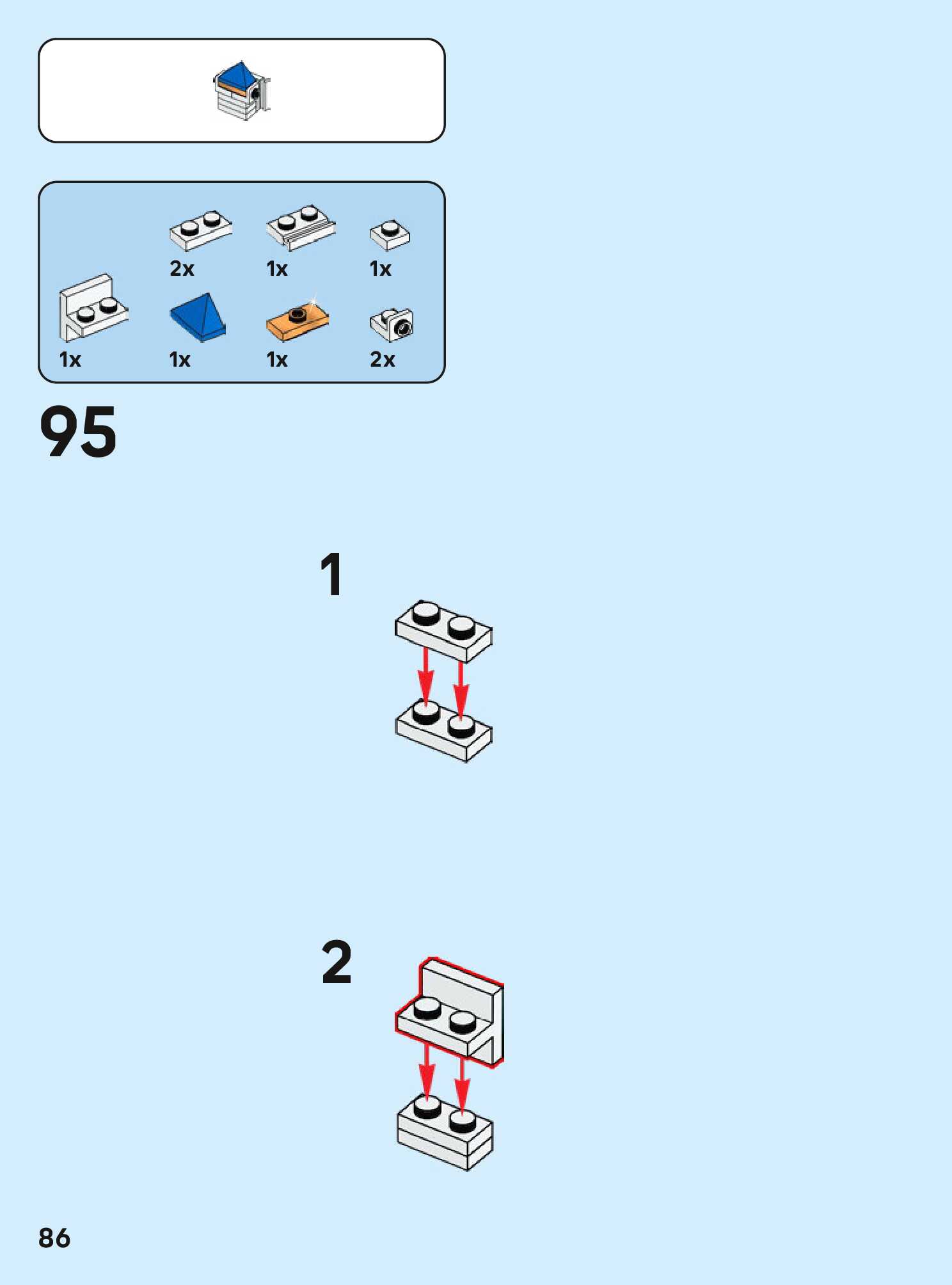 2x
1x
1x
1x
1x
1x
2x

95

1

2

86