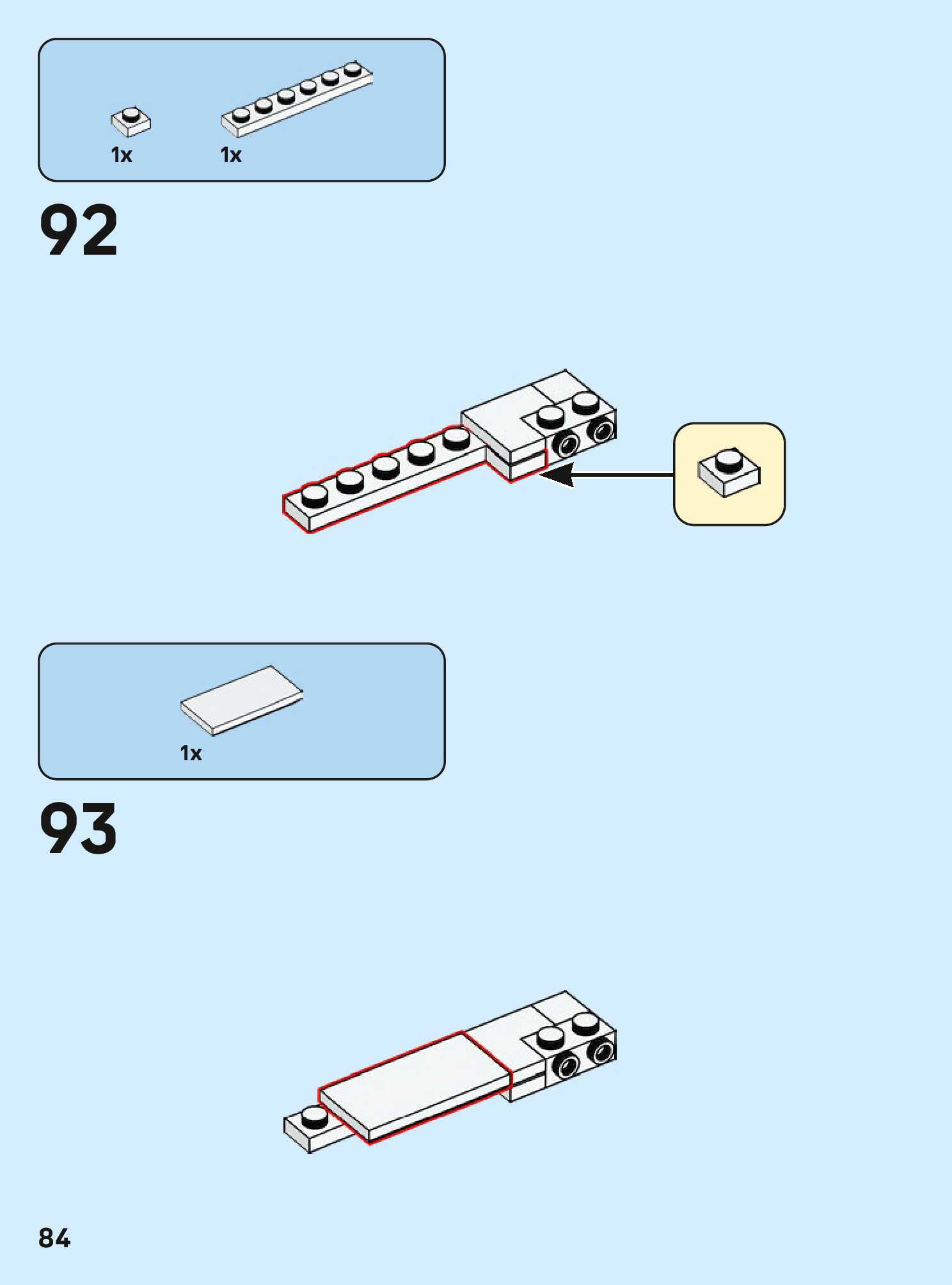 1x 1x

92

1x

93

84