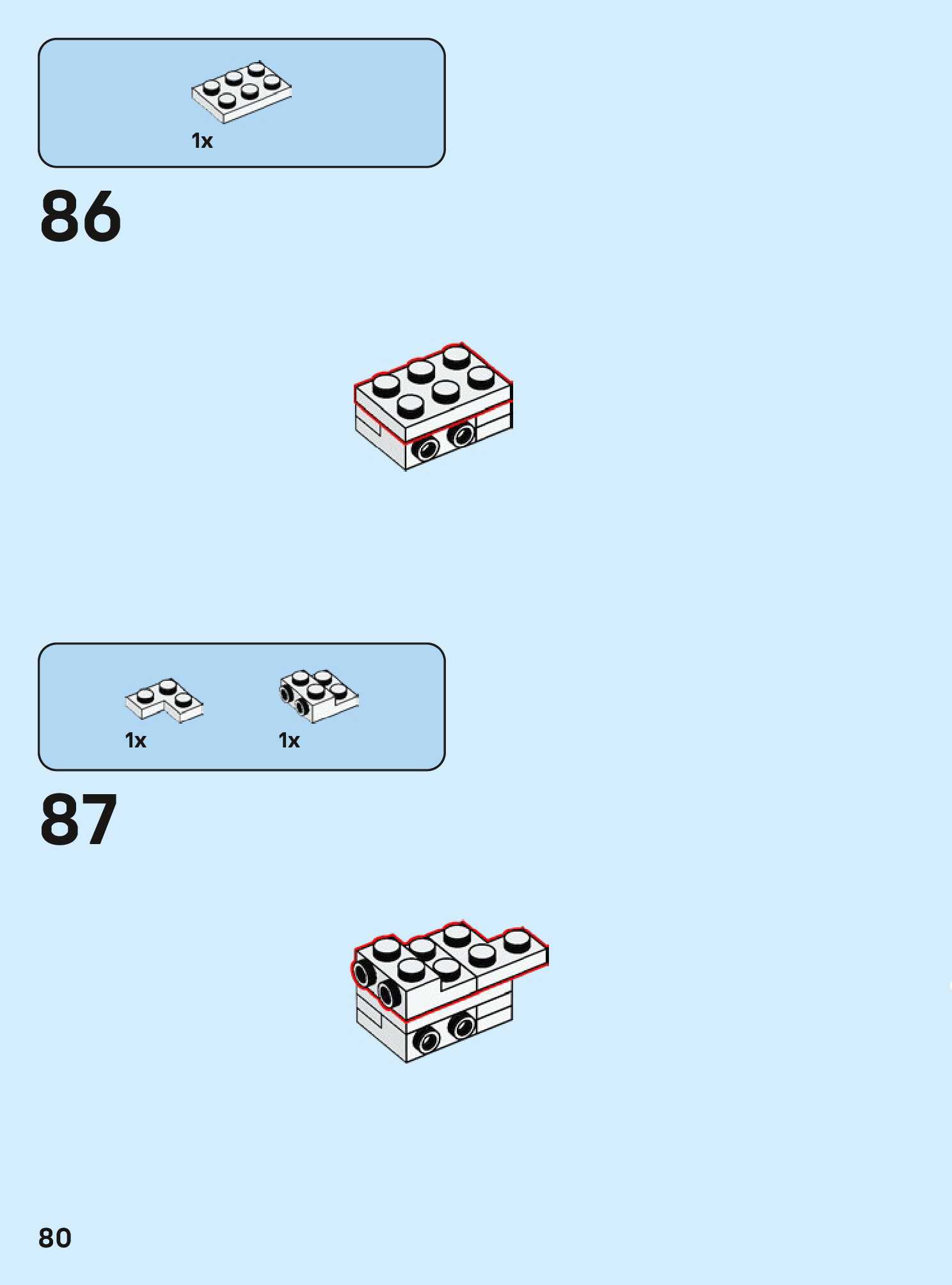 1x

86

1x

1x

87

80