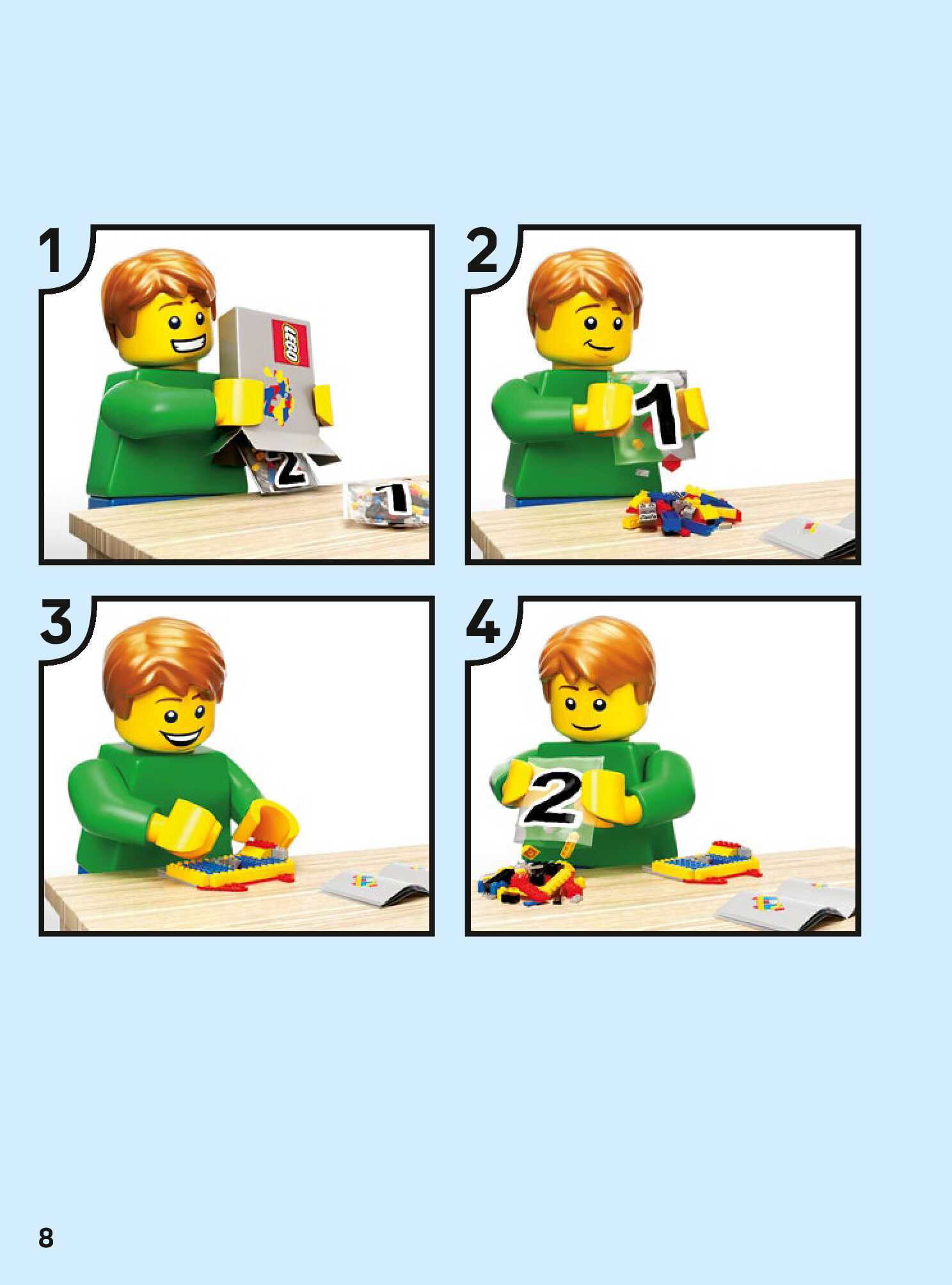 1

LEGO

2

1

2

1

3

4

2

8