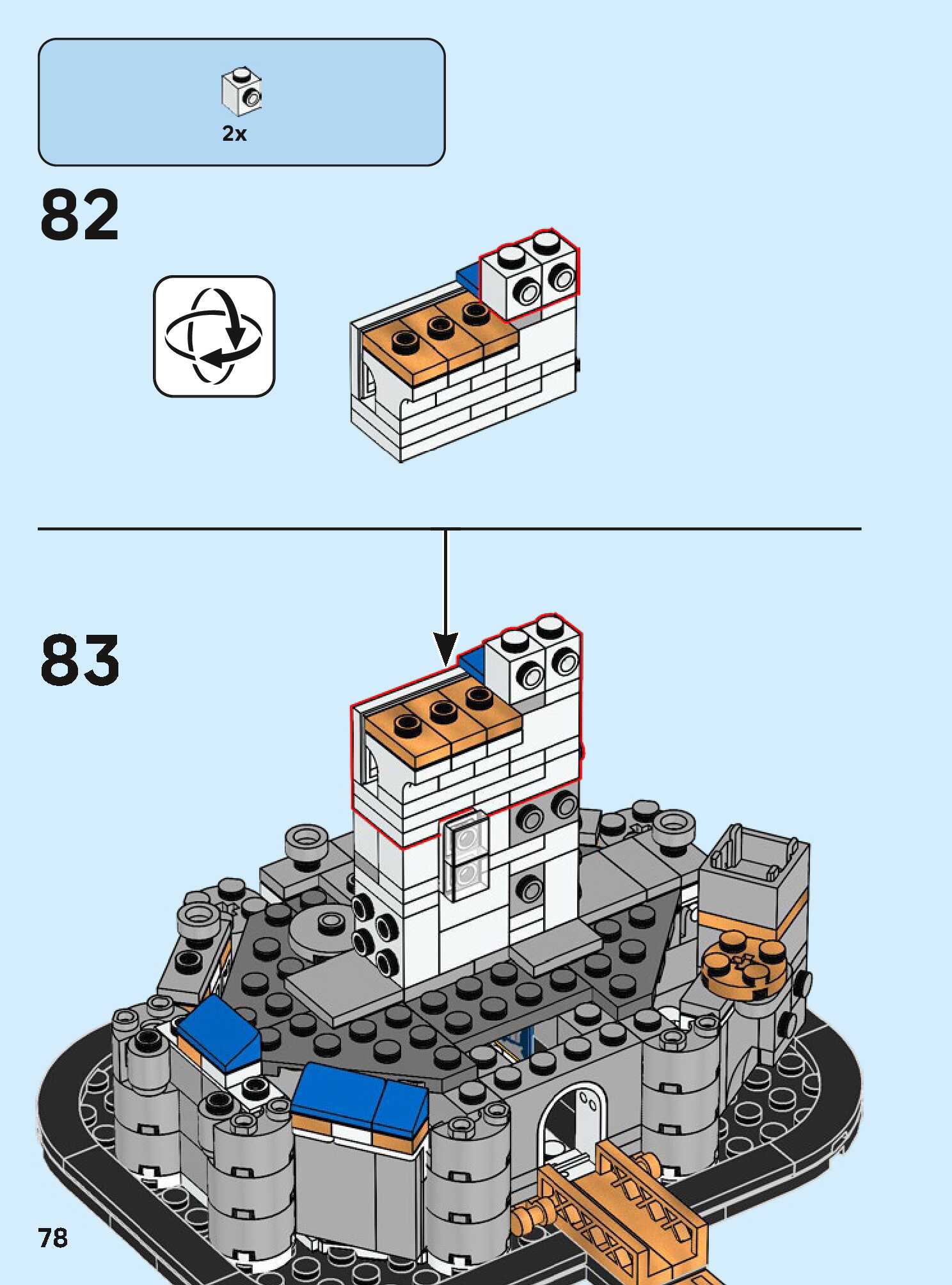 2x

82

83

78