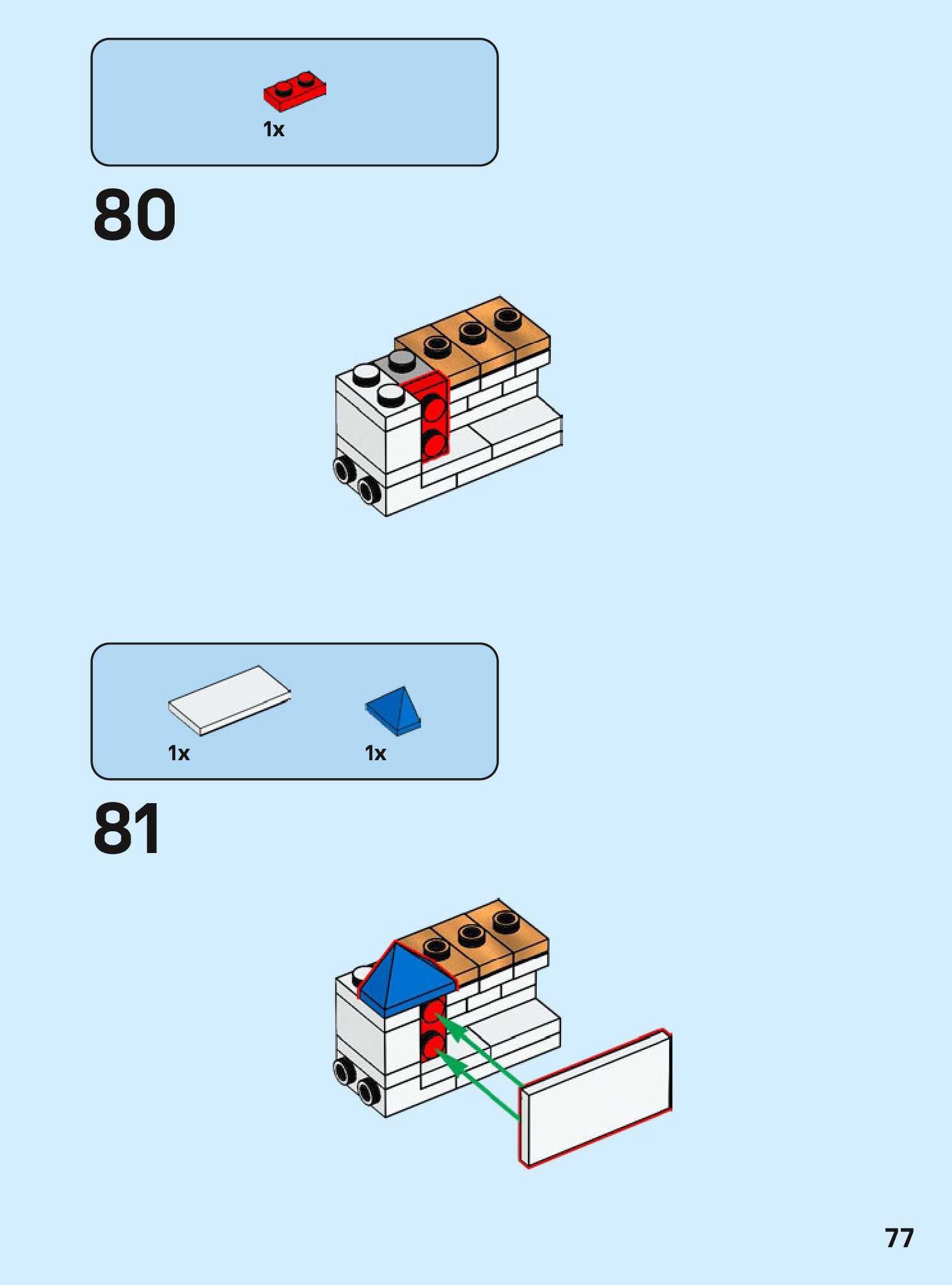 1x

80

1x

1x

81

77