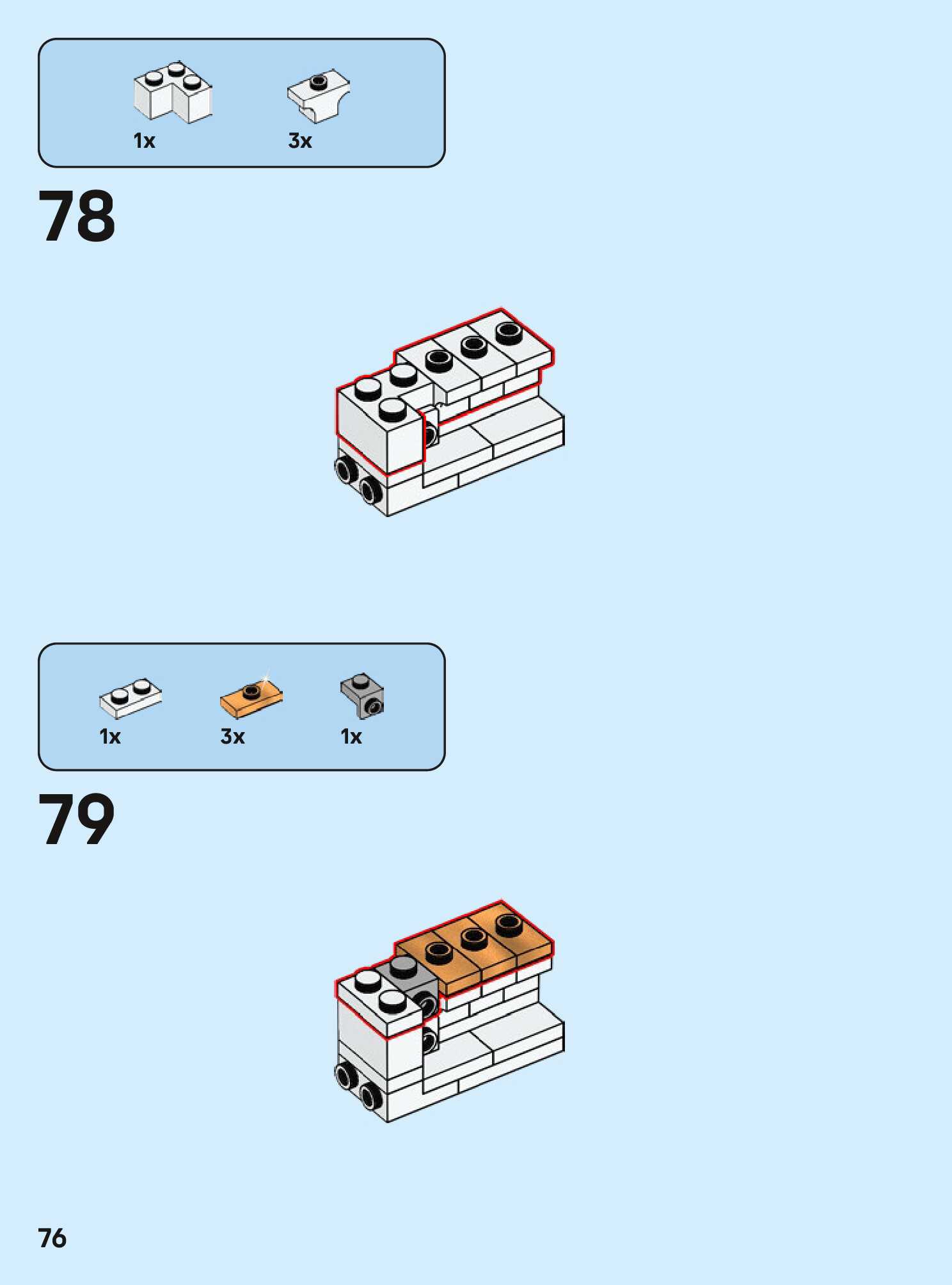 1x 3x

78

1x 3x 1x

79

76