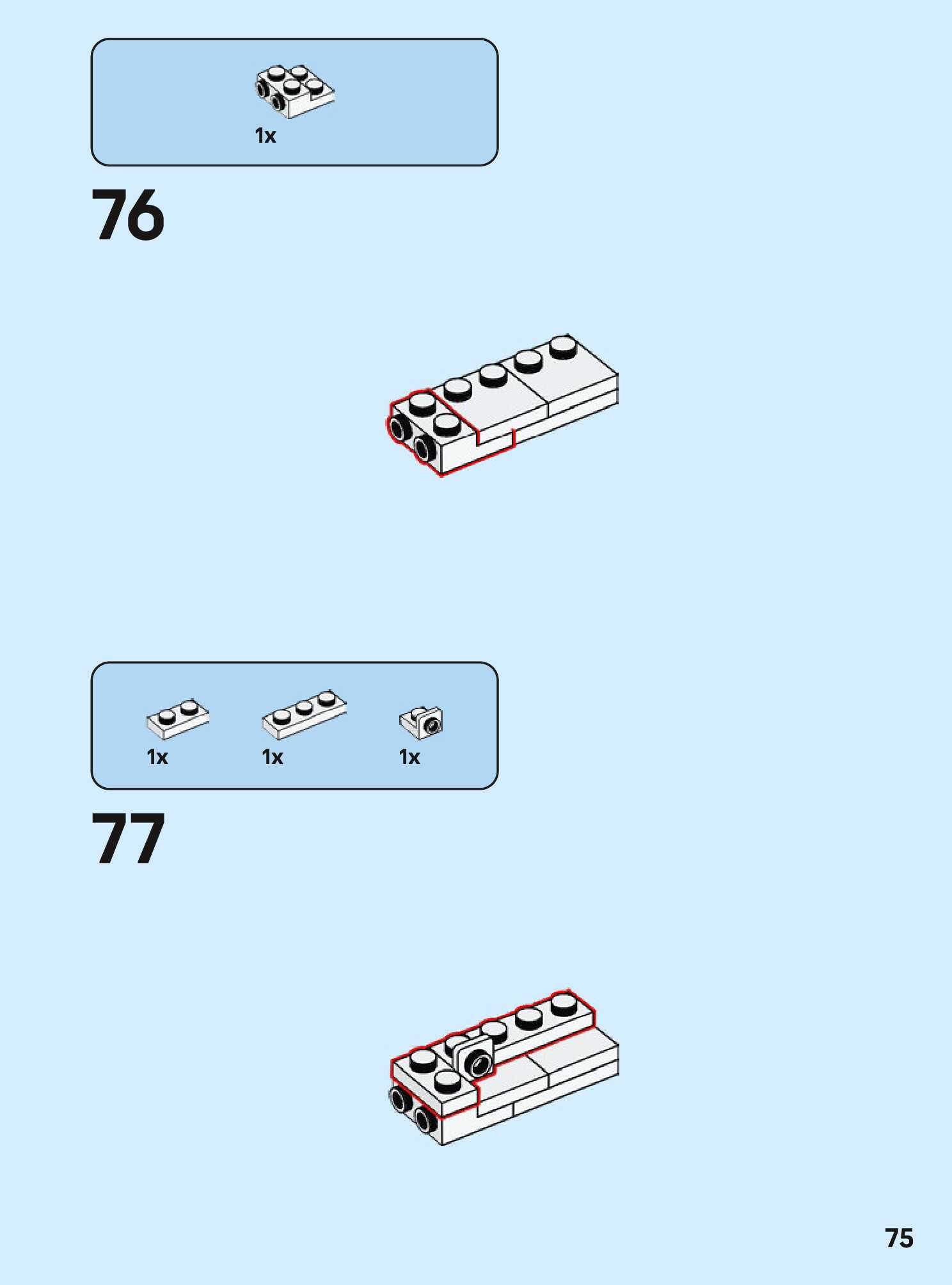 1x

76

1x 1x 1x

77

75