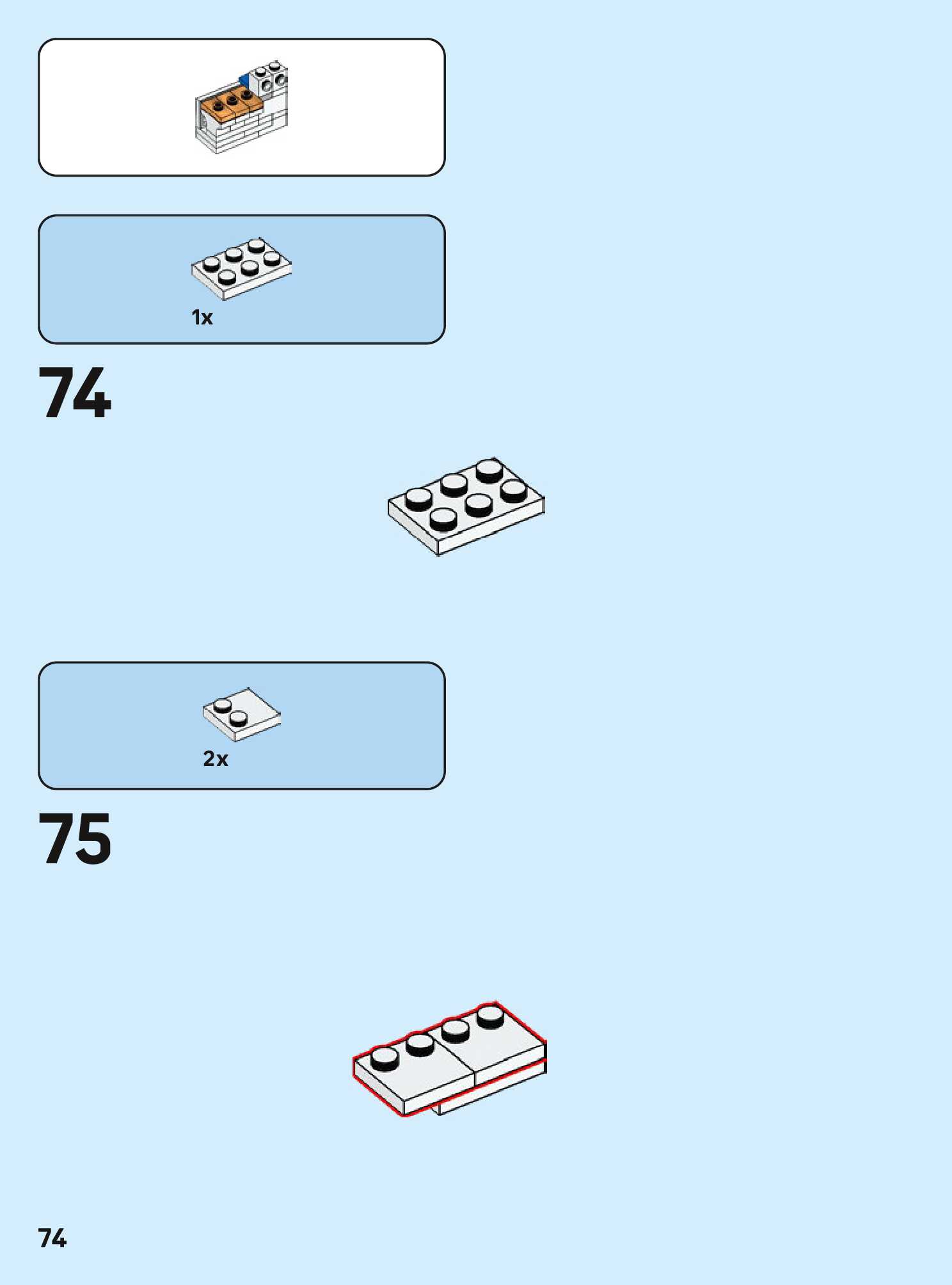 1x

74

2x

75

74