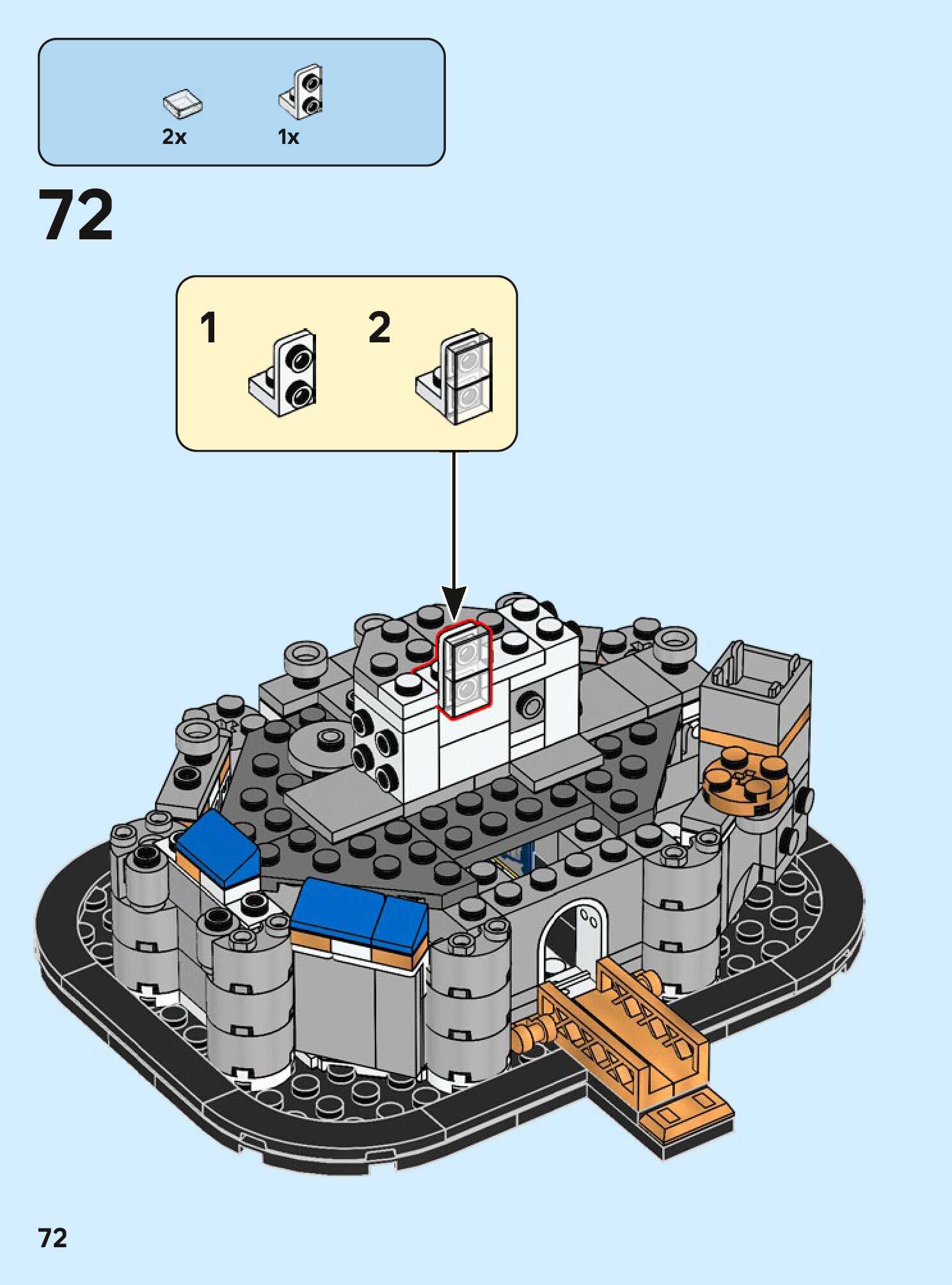 2x 1x

72

1 2

72