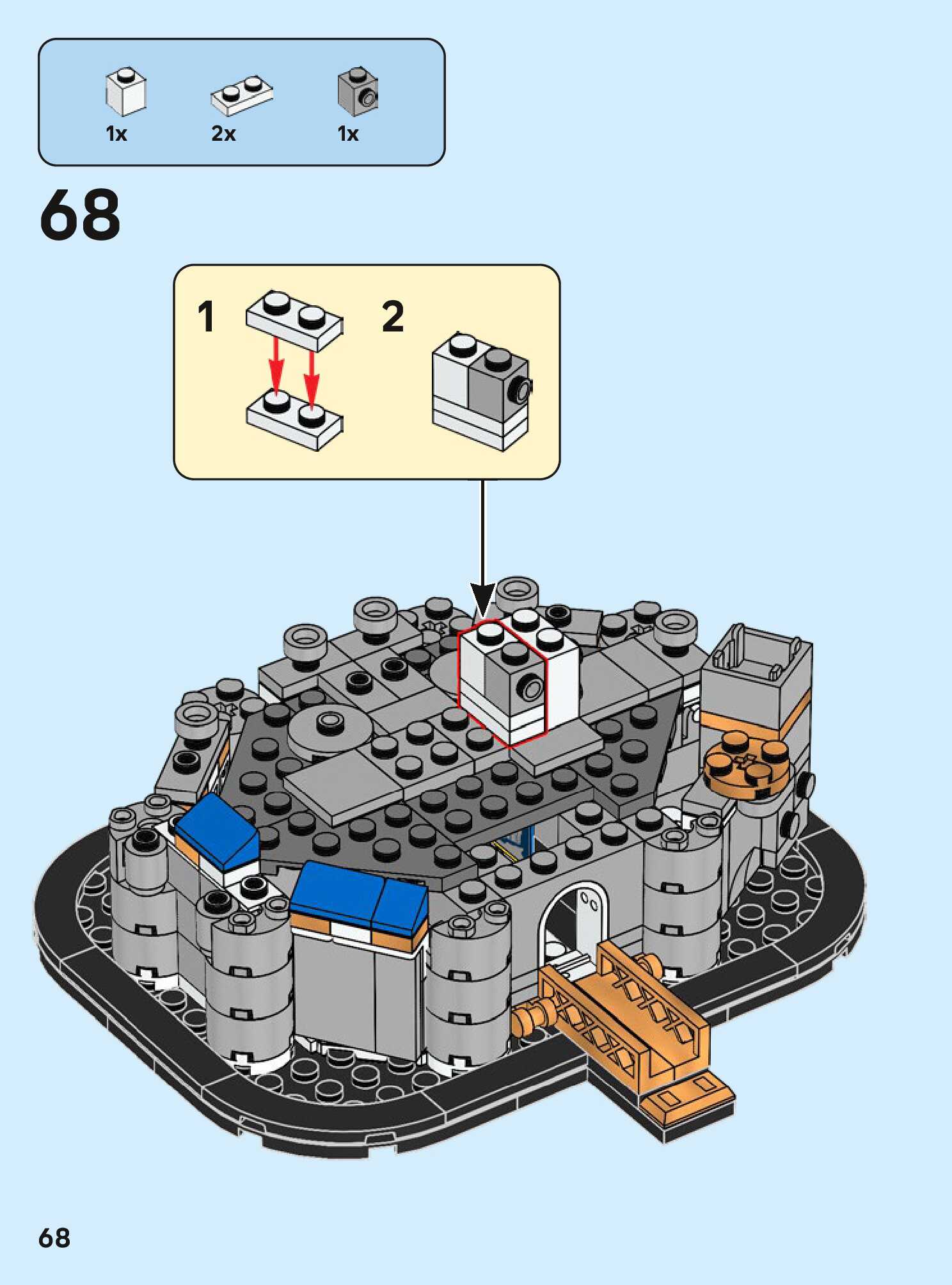 1x 2x 1x

68

1

2

68