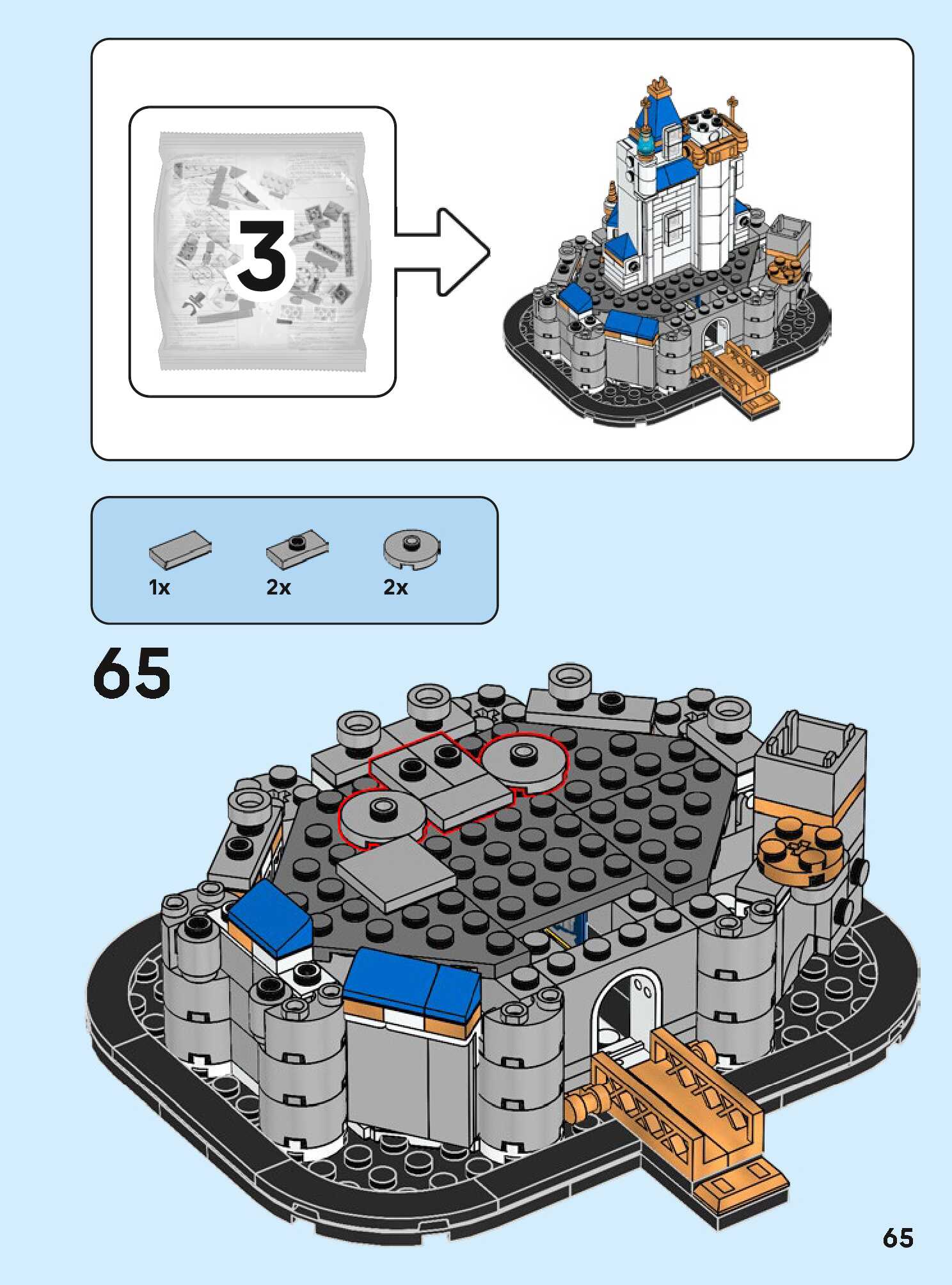 3

1x
2x
2x

65

65