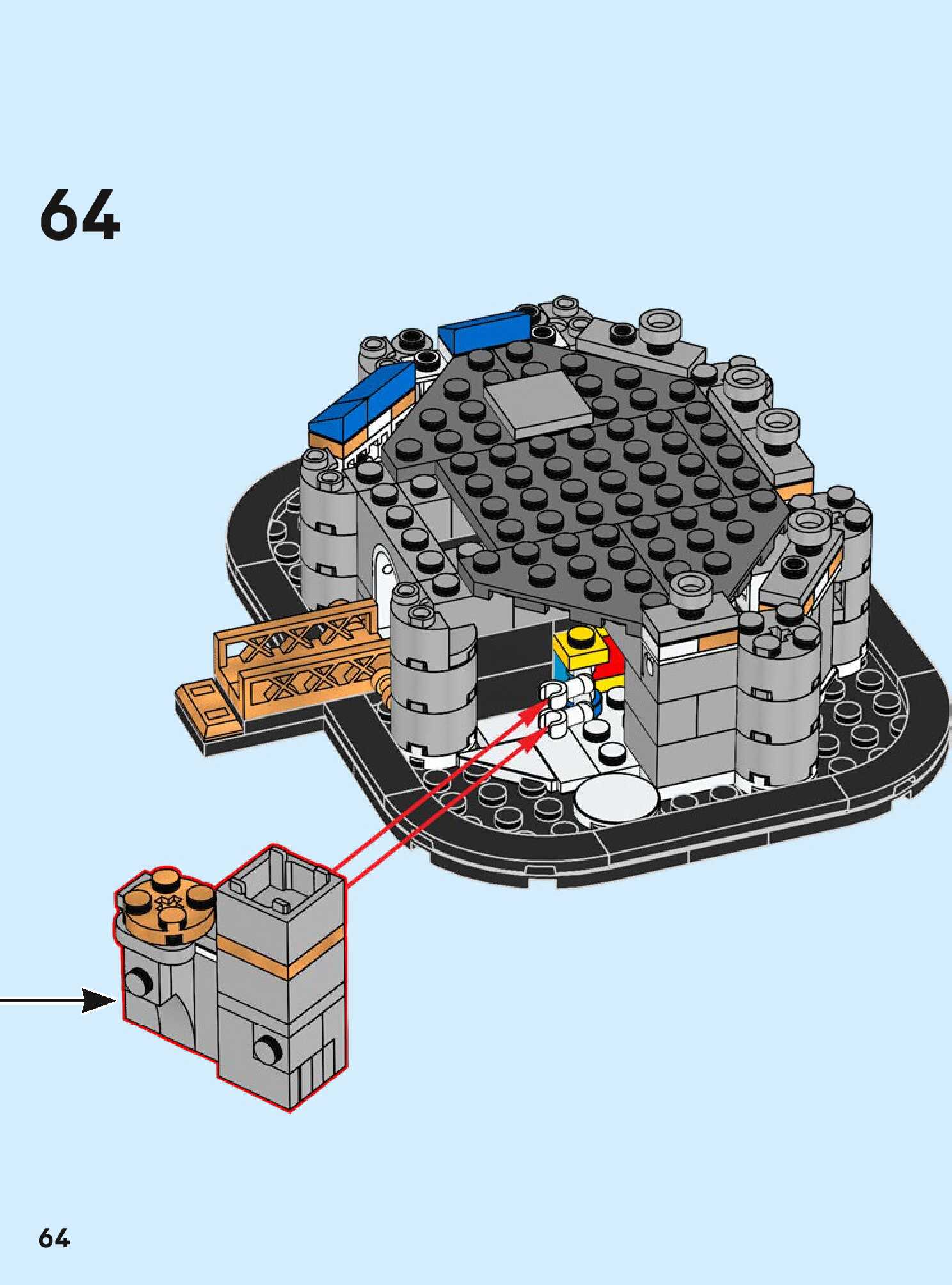 64

64