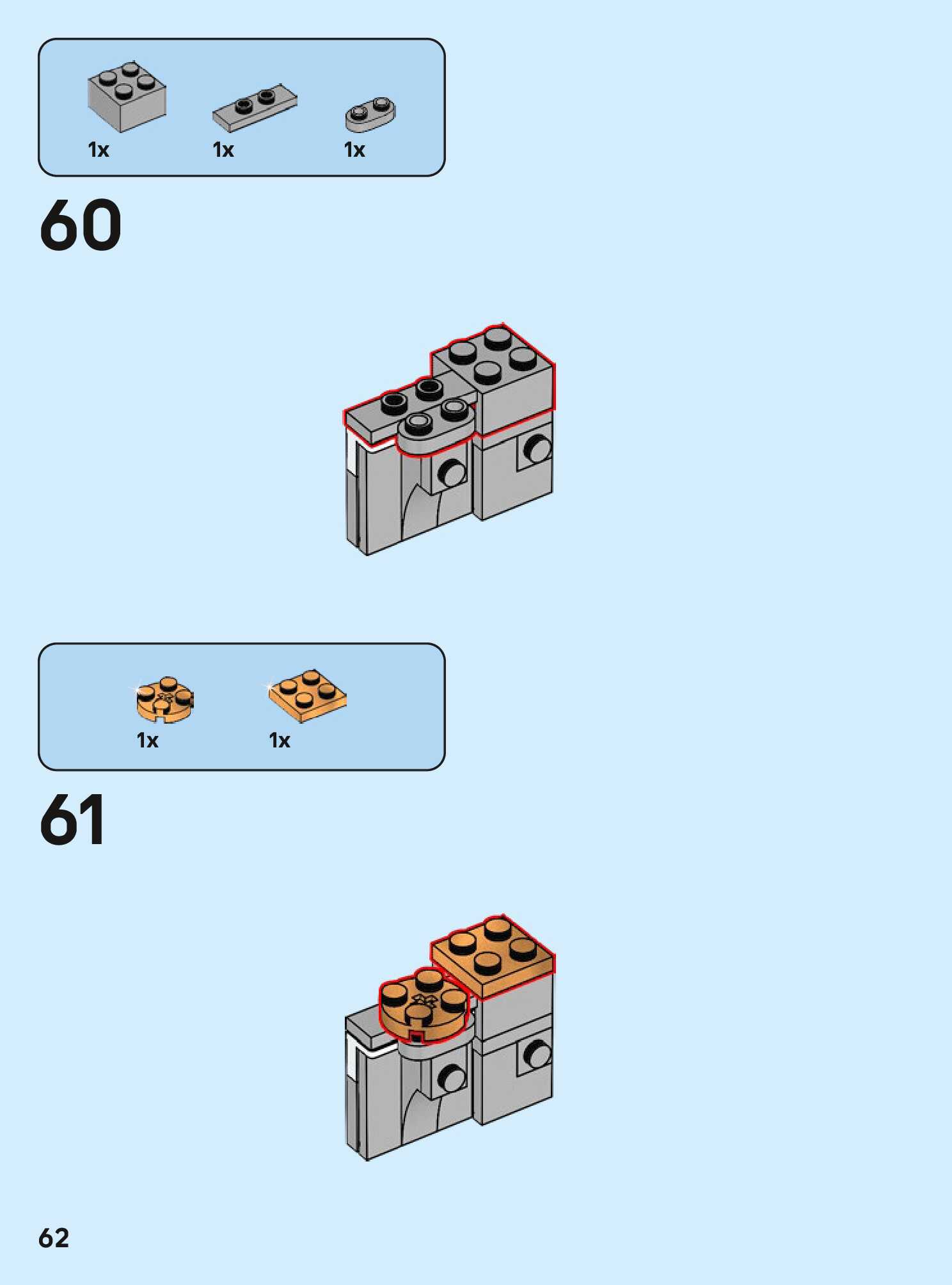 1x 1x 1x

60

1x 1x

61

62