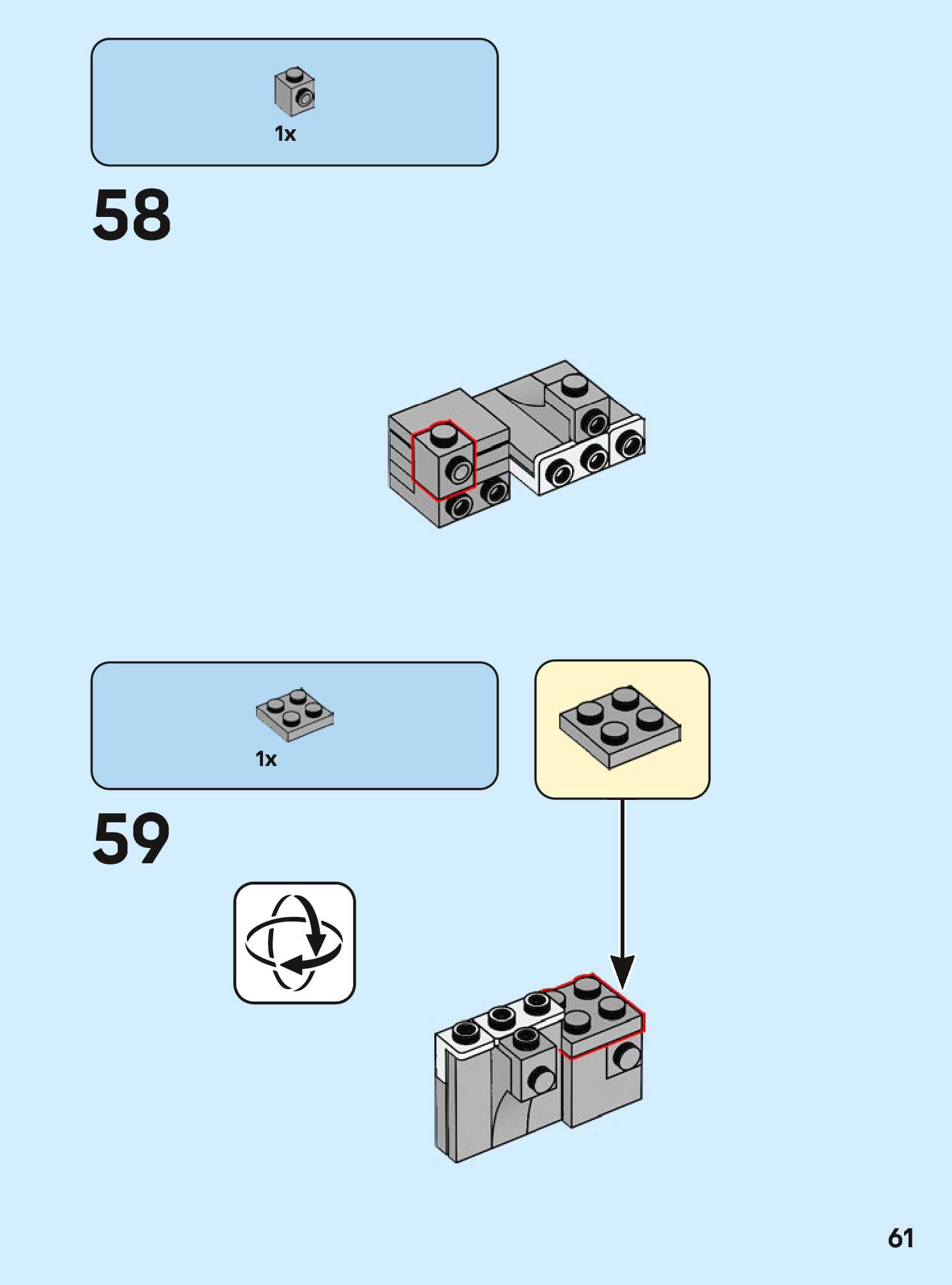 1x

58

1x

59

61