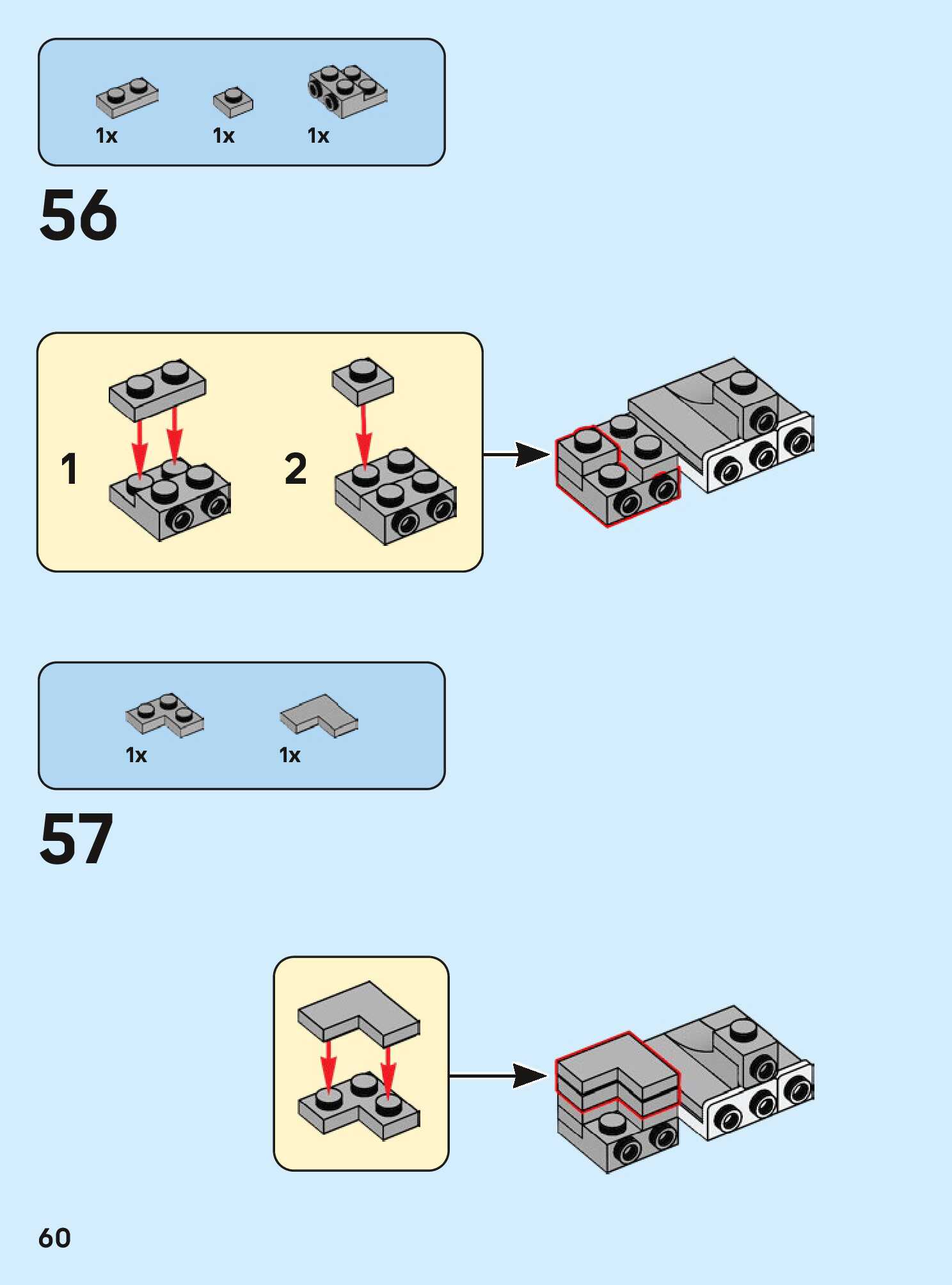 1x 1x 1x

56

1

2

1x 1x

57

60