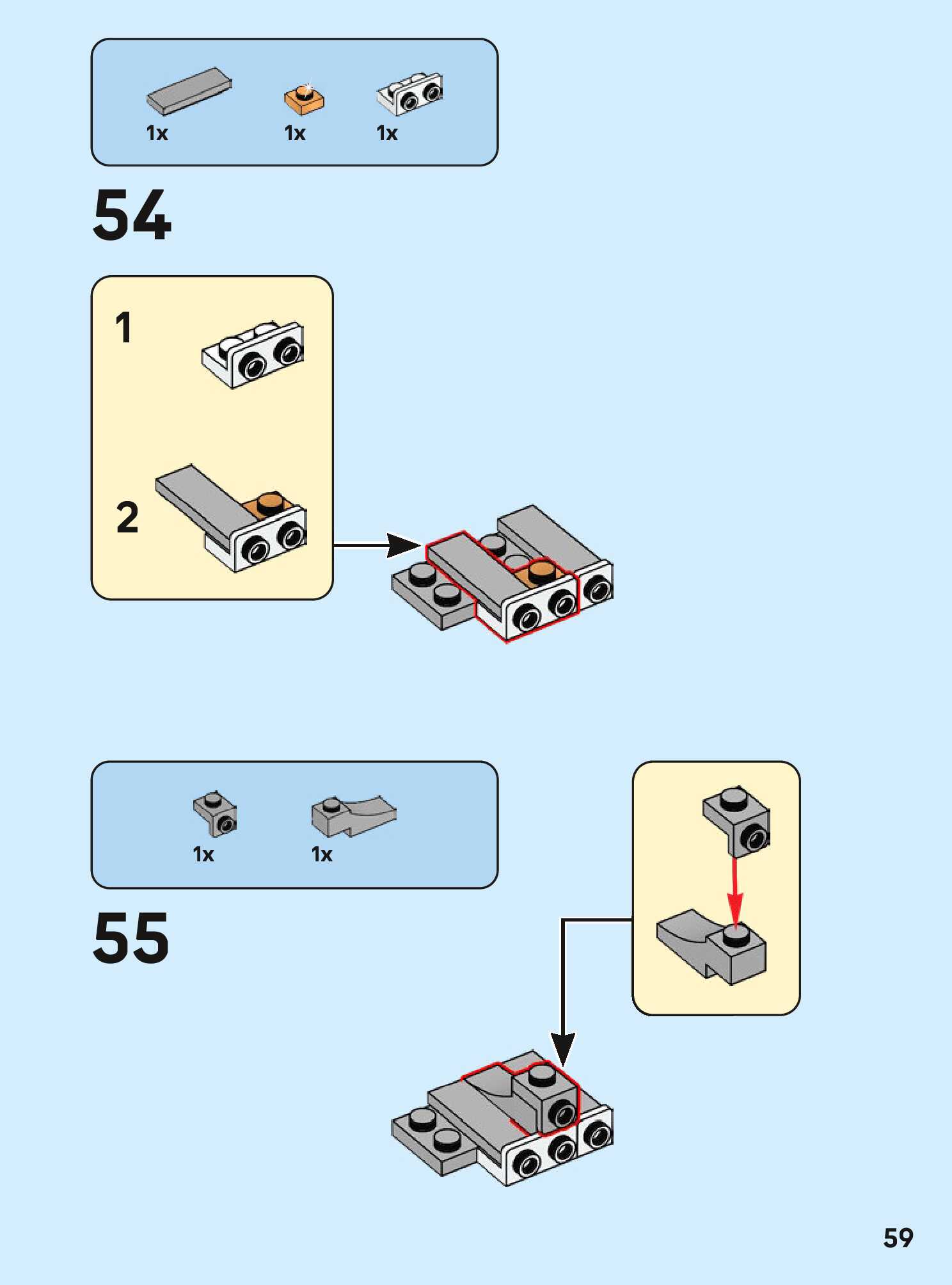 1x 1x 1x

54

1

2

1x 1x

55

59