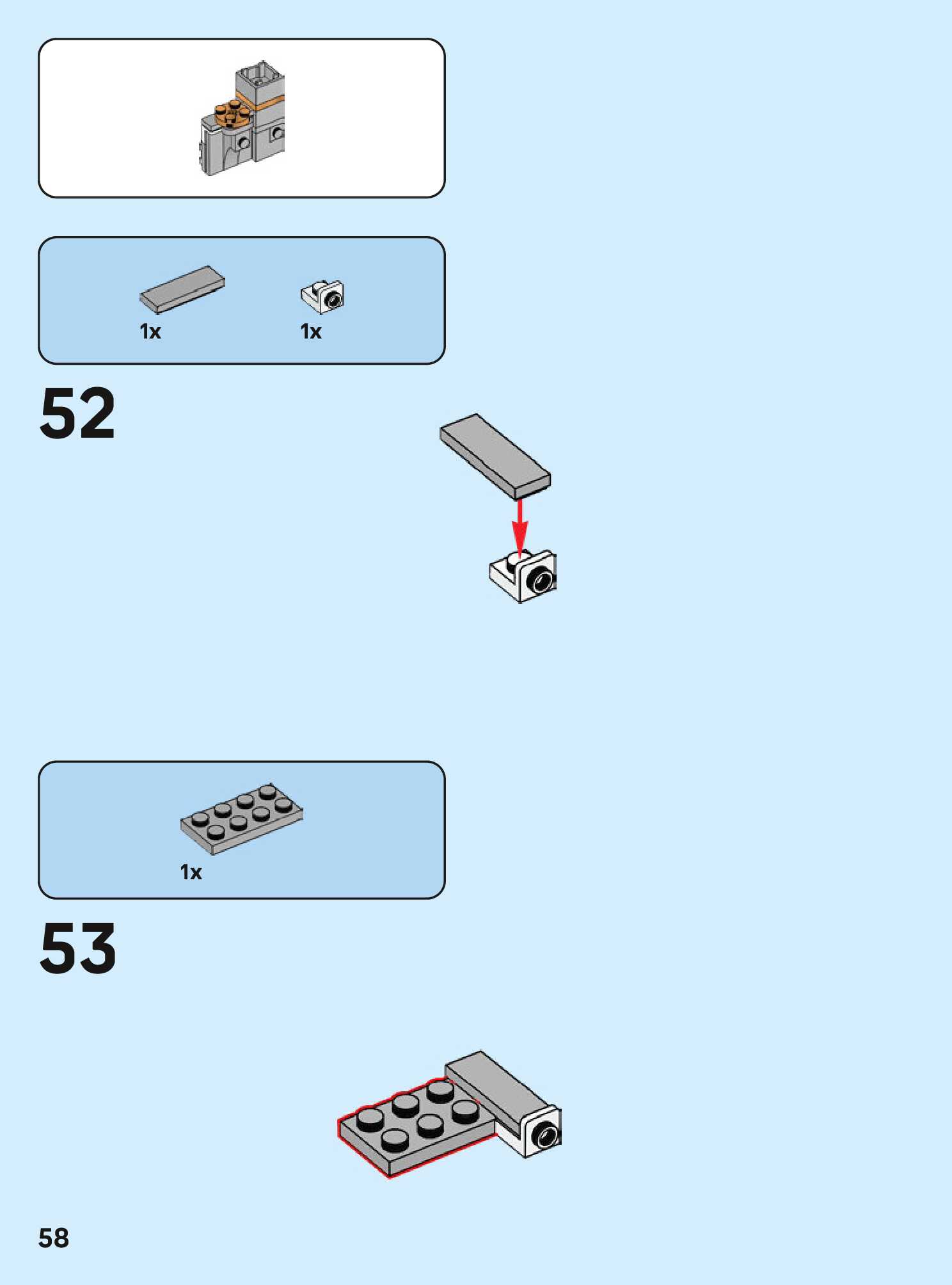 1x

1x

52

1x

53

58