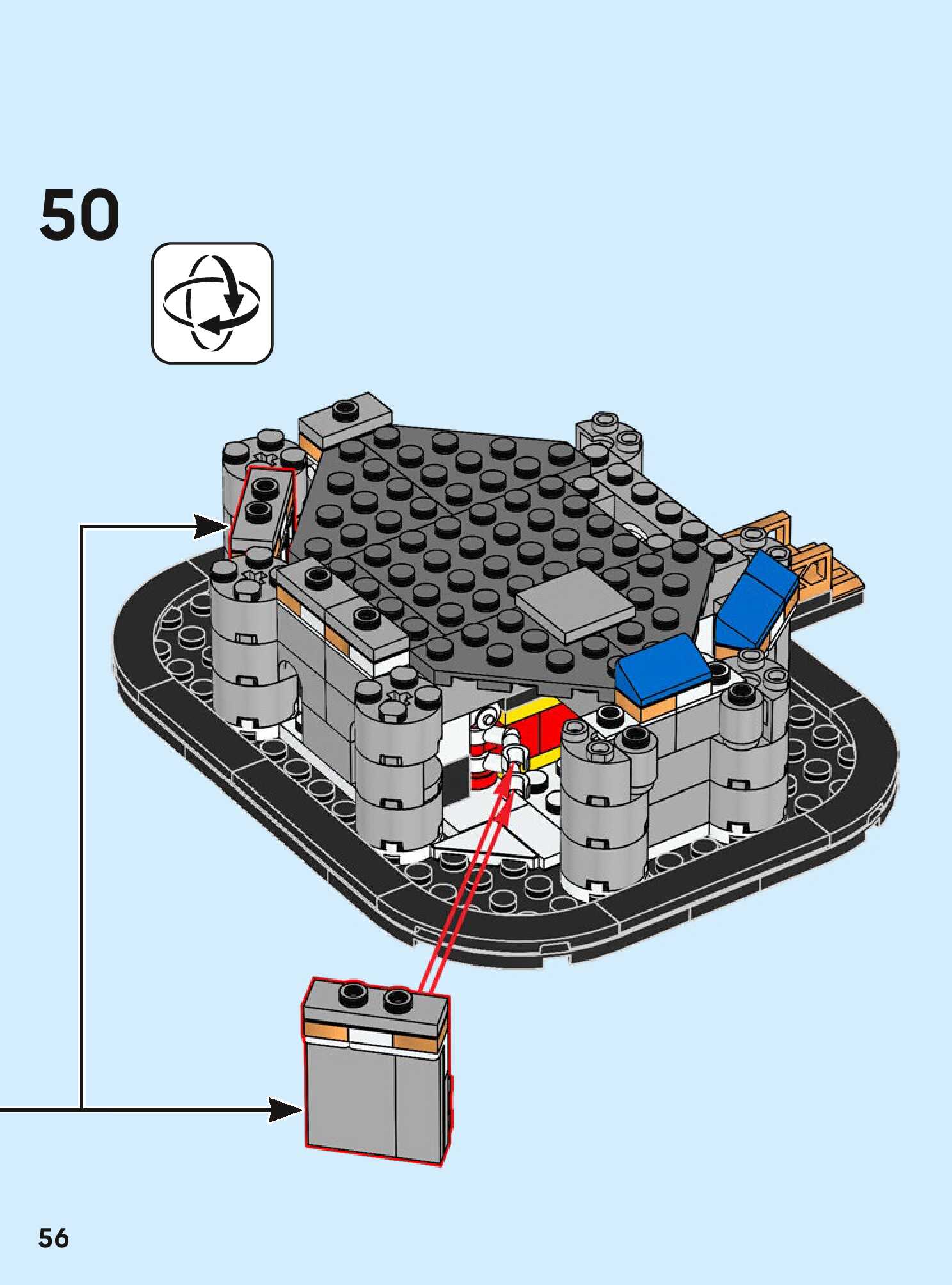 50

56