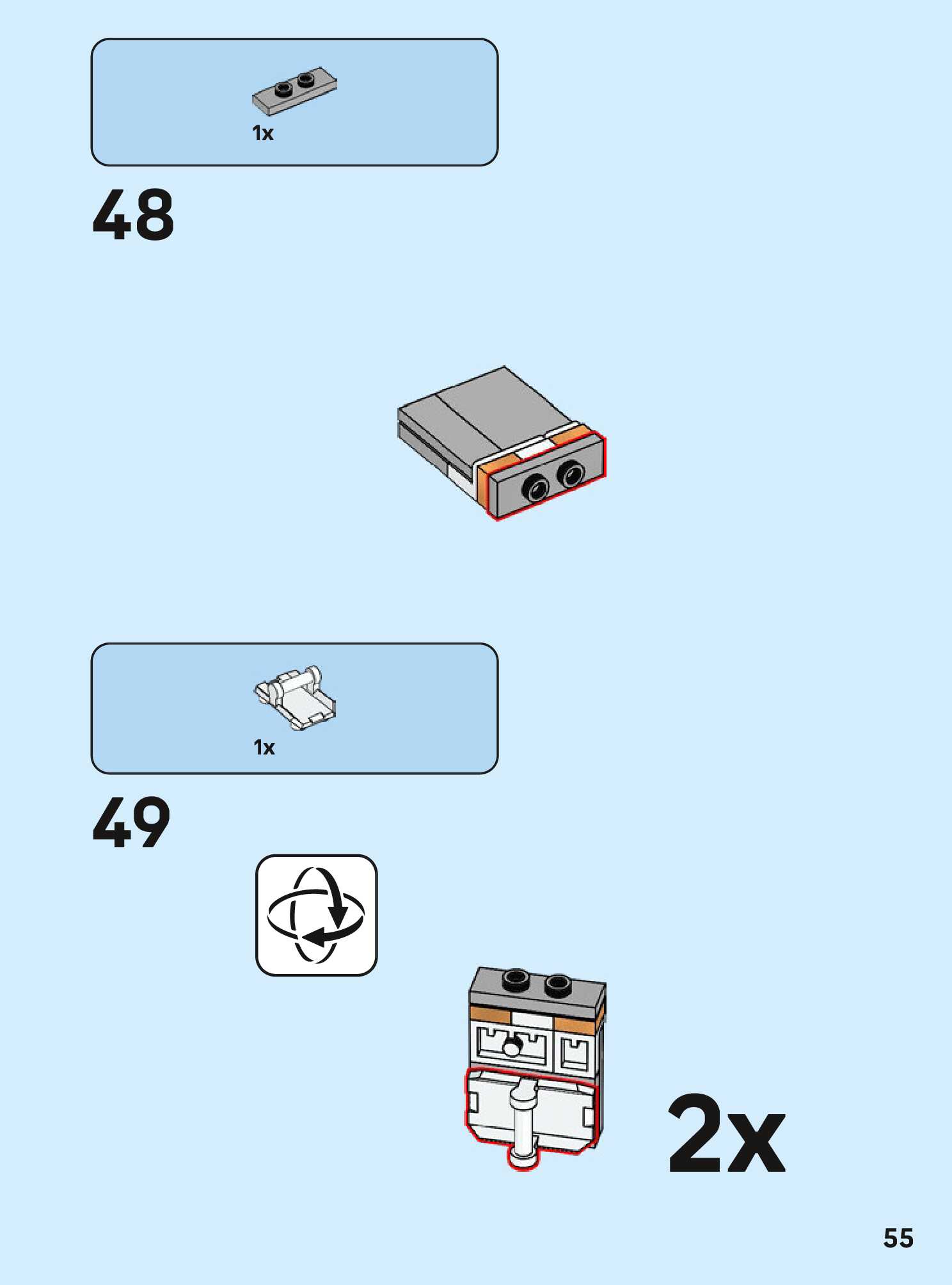 1x

48

1x

49

2x

55