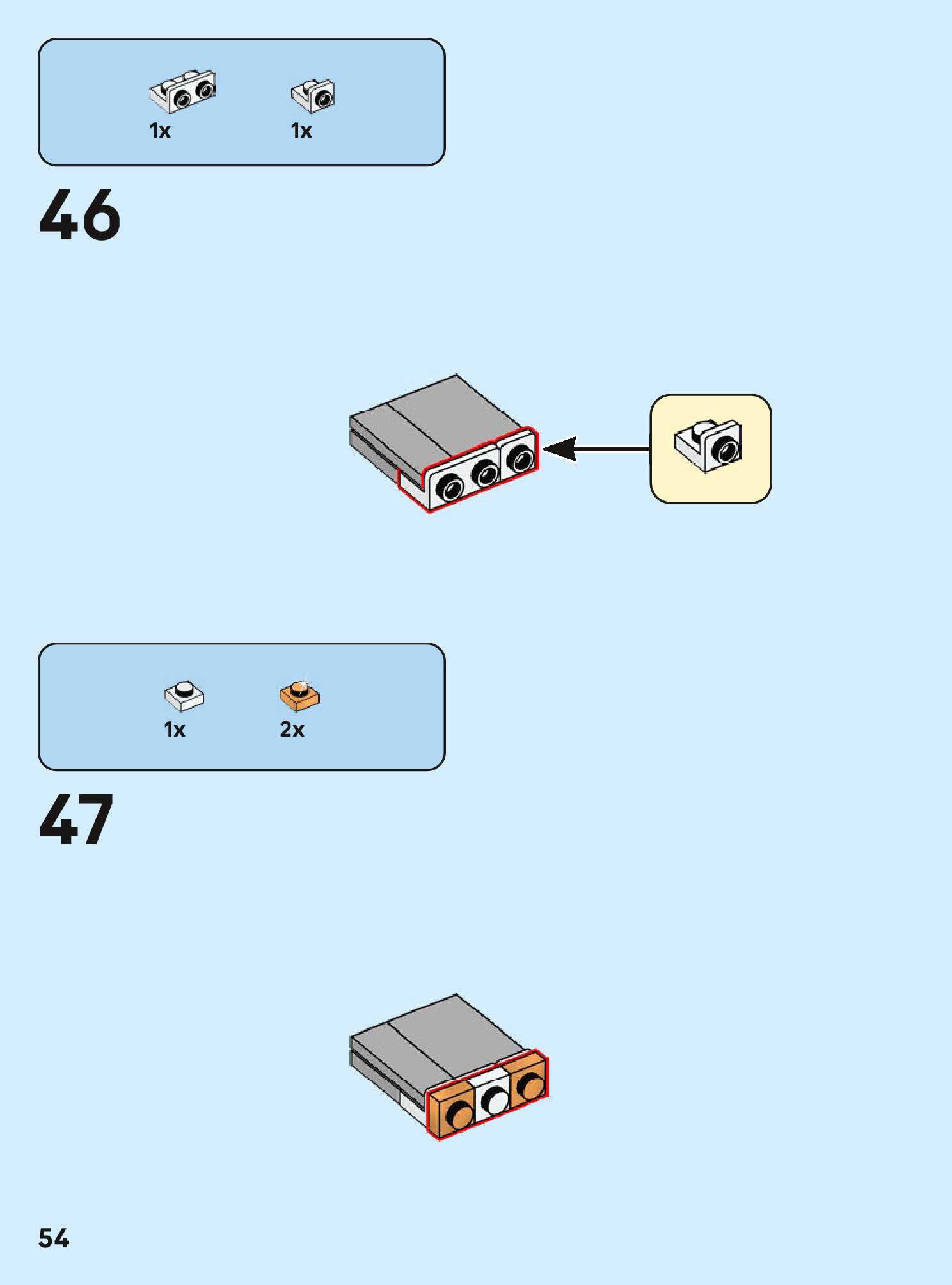 1x 1x

46

1x 2x

47

54