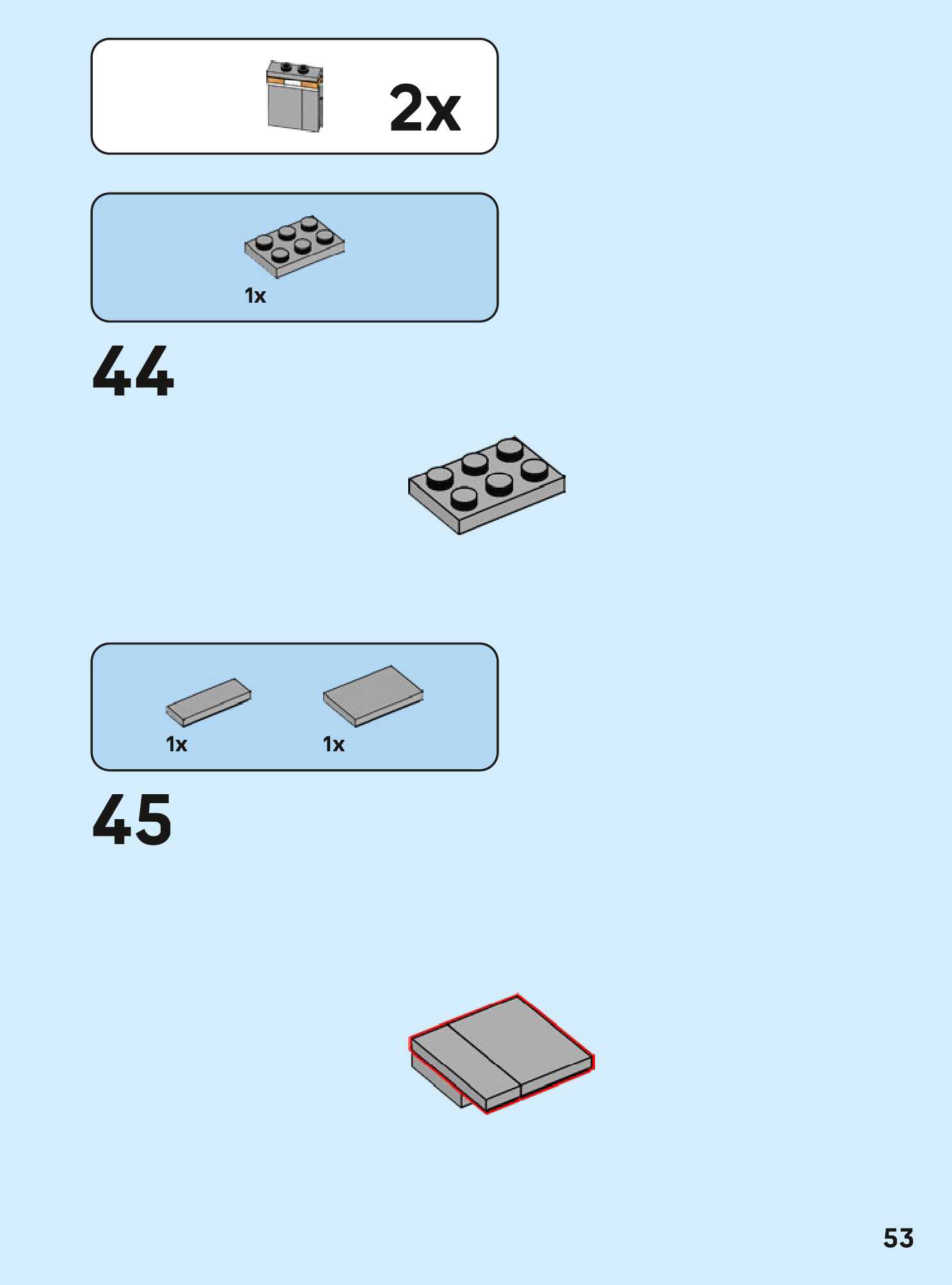 2x

1x

44

1x

1x

45

53